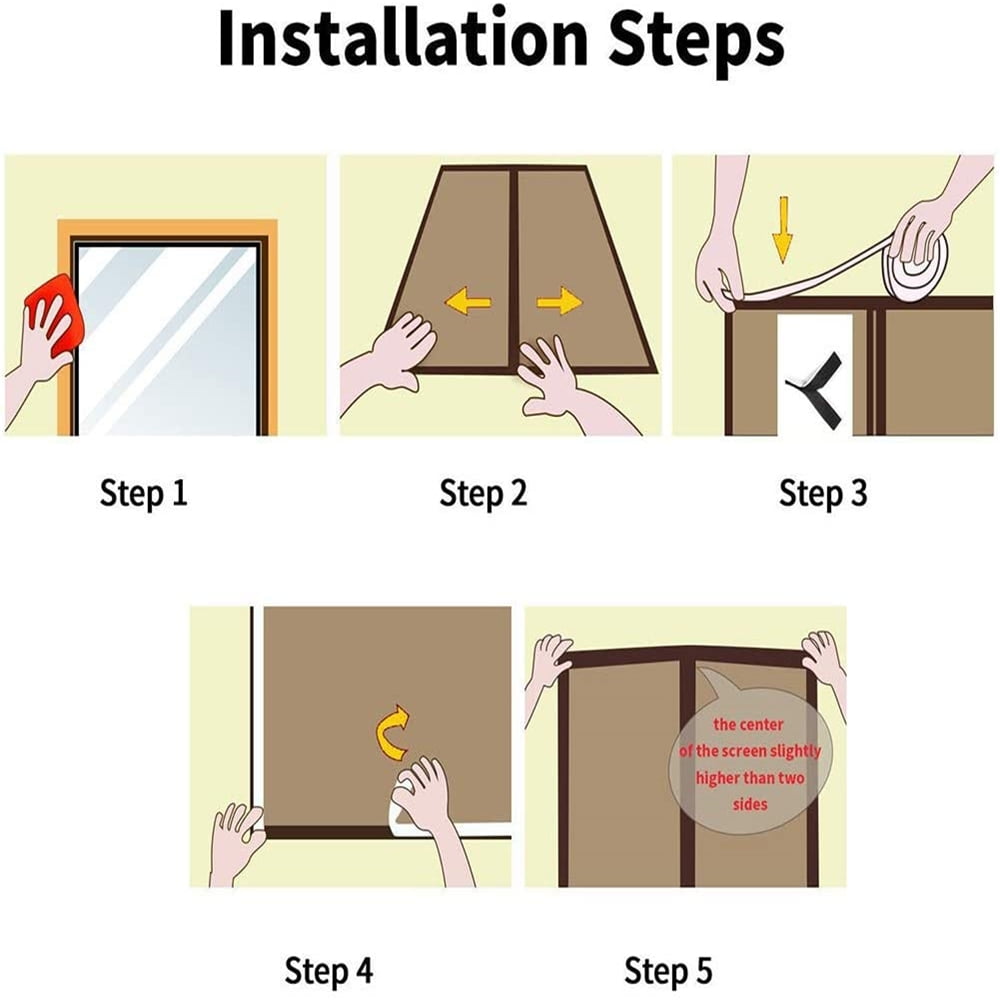 Installation Steps

Step 1

Step 2

Step 3

Step 4

the center of the screen slightly higher than two sides

Step 5