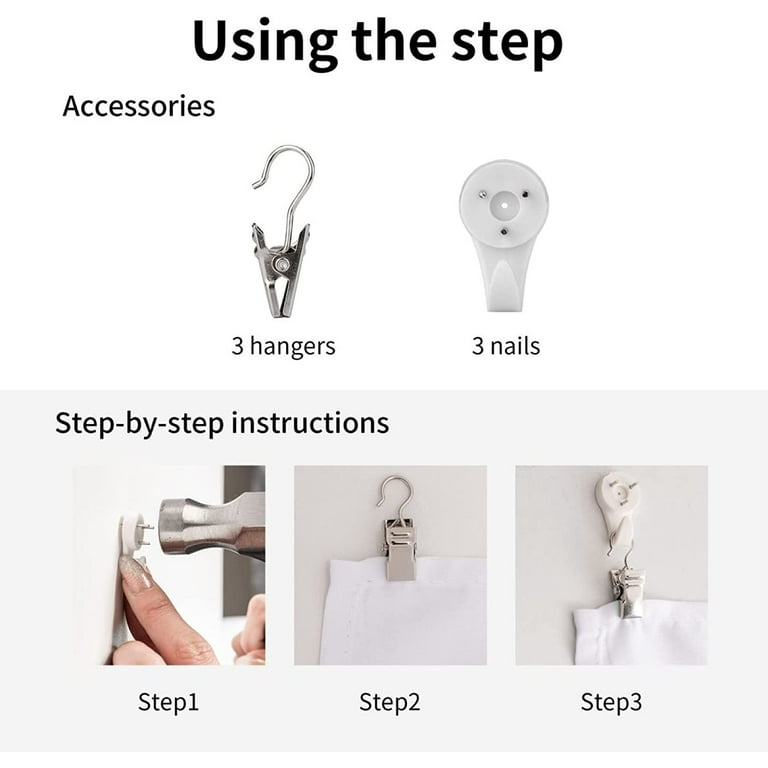 Using the step

Accessories

3 hangers

3 nails

Step-by-step instructions

Step1

Step2

Step3