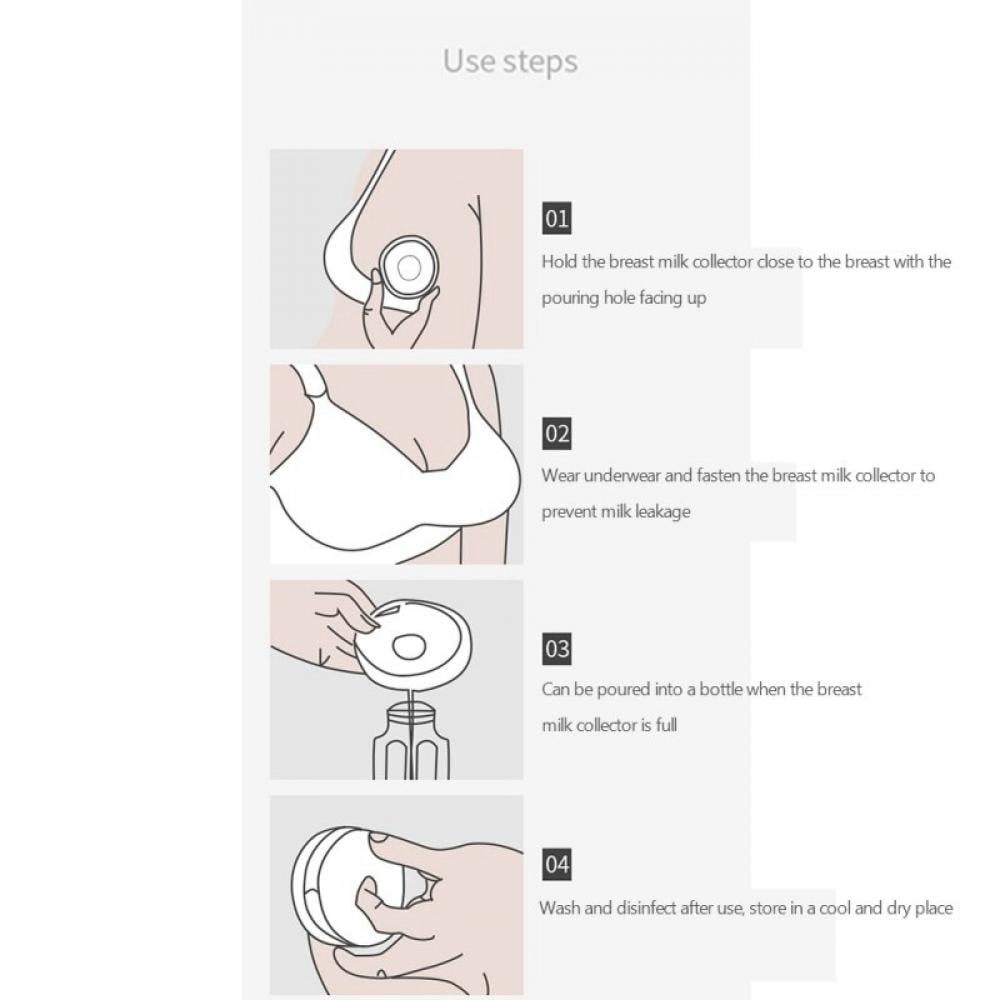 Use steps

01

Hold the breast milk collector close to the breast with the pouring hole facing up

02

Wear underwear and fasten the breast milk collector to prevent milk leakage

03

Can be poured into a bottle when the breast milk collector is full

04

Wash and disinfect after use, store in a cool and dry place