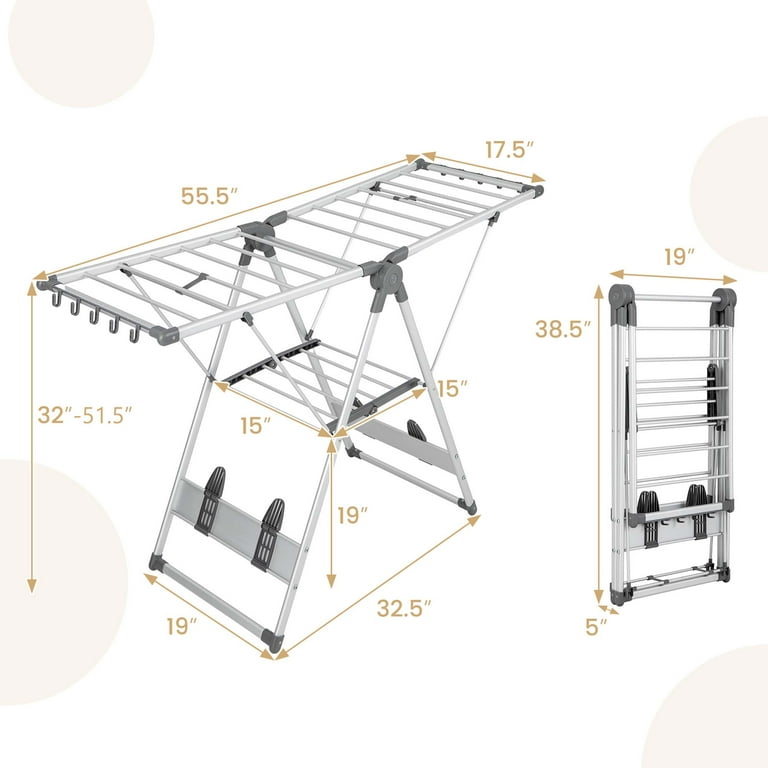 17.5″
55.5″
19″
38.5″
32″-51.5″
15″
15″
19″
19″
32.5″
5″