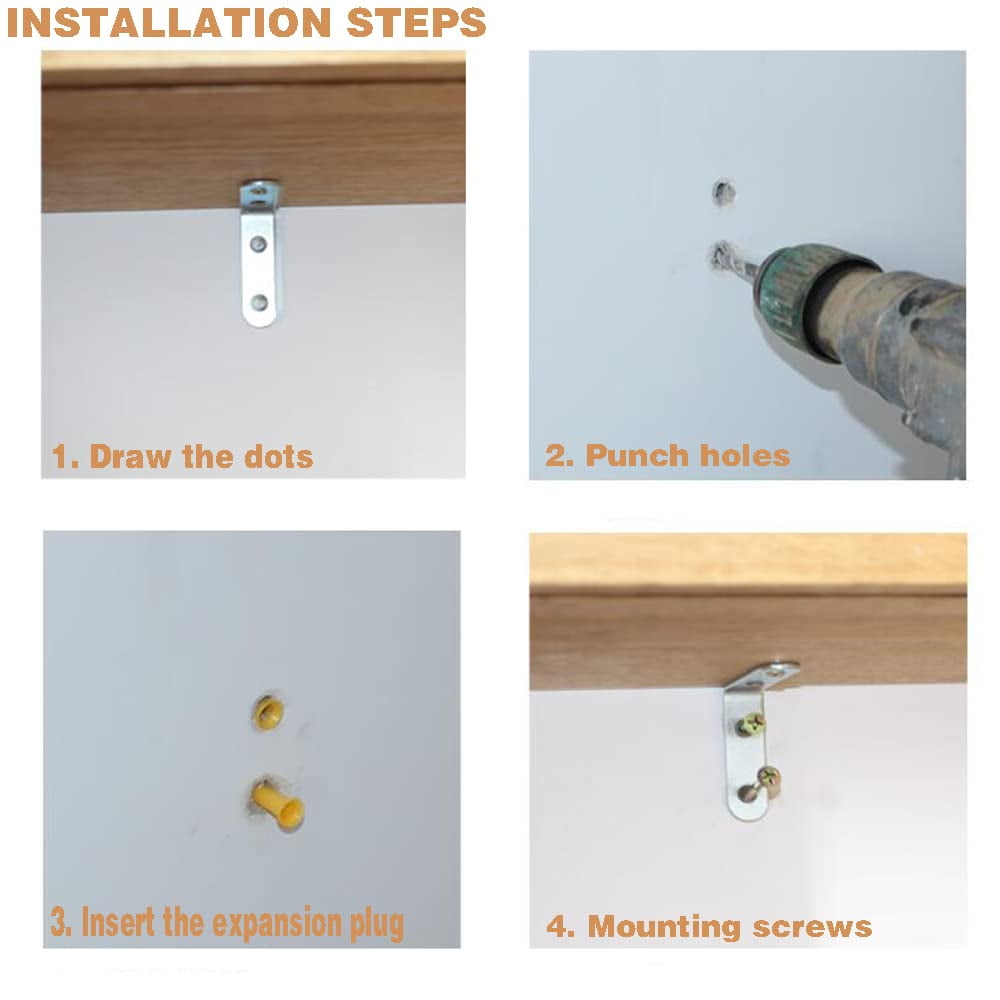 INSTALLATION STEPS

1. Draw the dots

2. Punch holes

3. Insert the expansion plug

4. Mounting screws