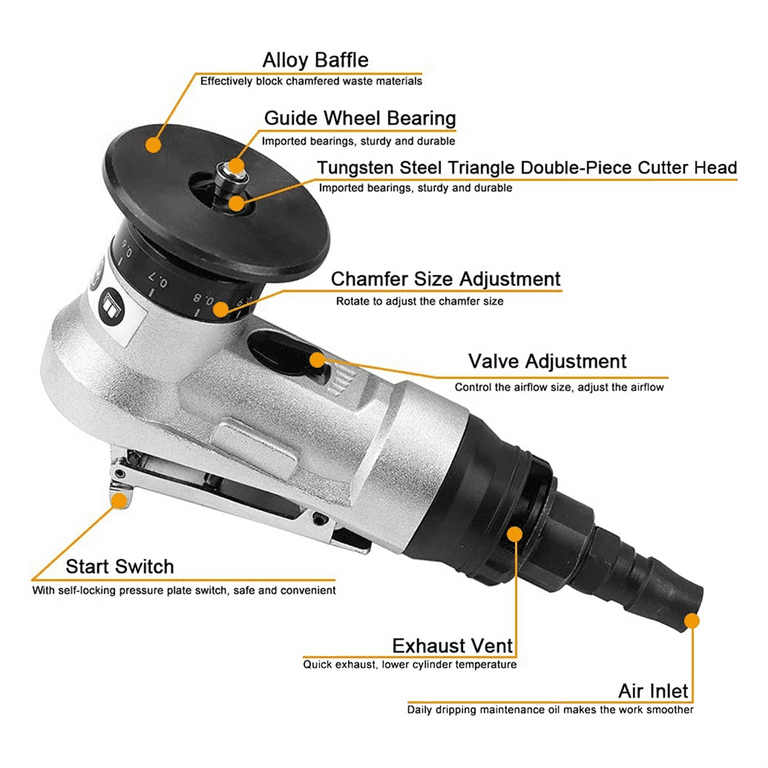 Alloy Baffle
Effectively block chamfered waste materials

Guide Wheel Bearing
Imported bearings, sturdy and durable

Tungsten Steel Triangle Double-Piece Cutter Head
Imported bearings, sturdy and durable

0.6 0.7 0.8 0.9

Chamfer Size Adjustment
Rotate to adjust the chamfer size

Valve Adjustment
Control the airflow size, adjust the airflow

Start Switch
With self-locking pressure plate switch, safe and convenient

Exhaust Vent
Quick exhaust, lower cylinder temperature

Air Inlet
Daily dripping maintenance oil makes the work smoother