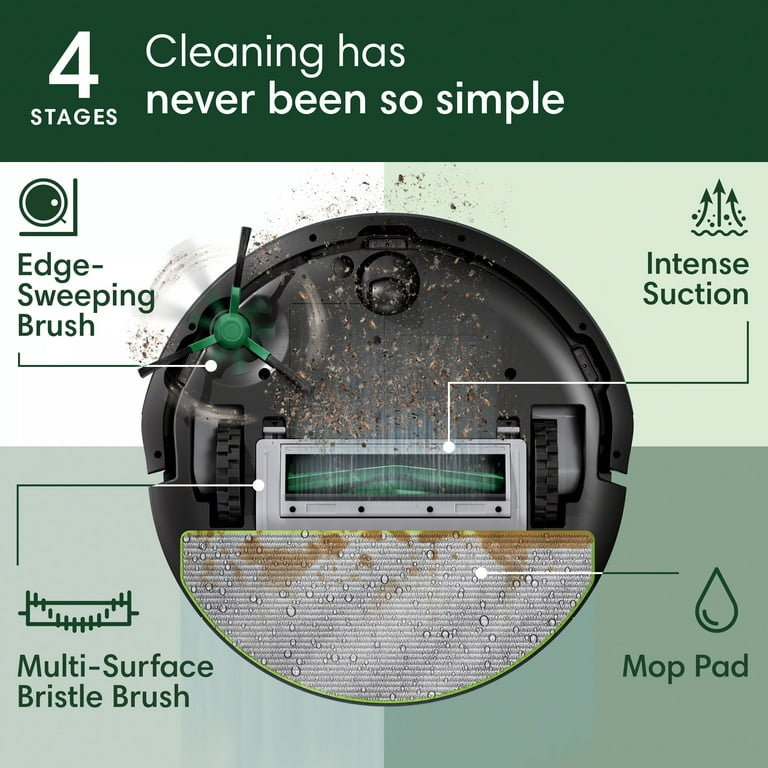 4 STAGES

Cleaning has never been so simple

Edge-Sweeping Brush

Intense Suction

Multi-Surface Bristle Brush

Mop Pad