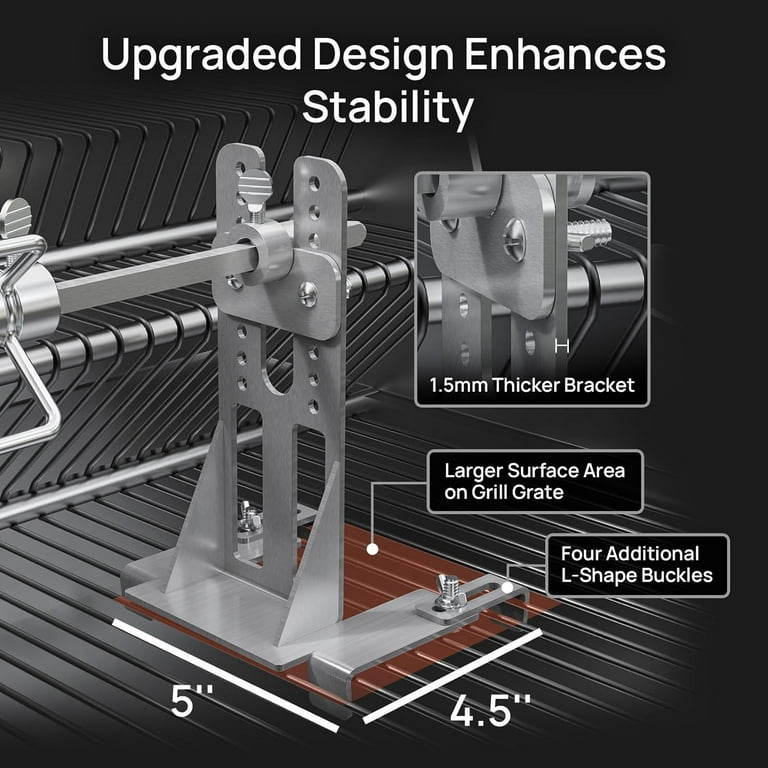 Upgraded Design Enhances Stability

1.5mm Thicker Bracket

Larger Surface Area on Grill Grate

Four Additional L-Shape Buckles

5''

4.5''