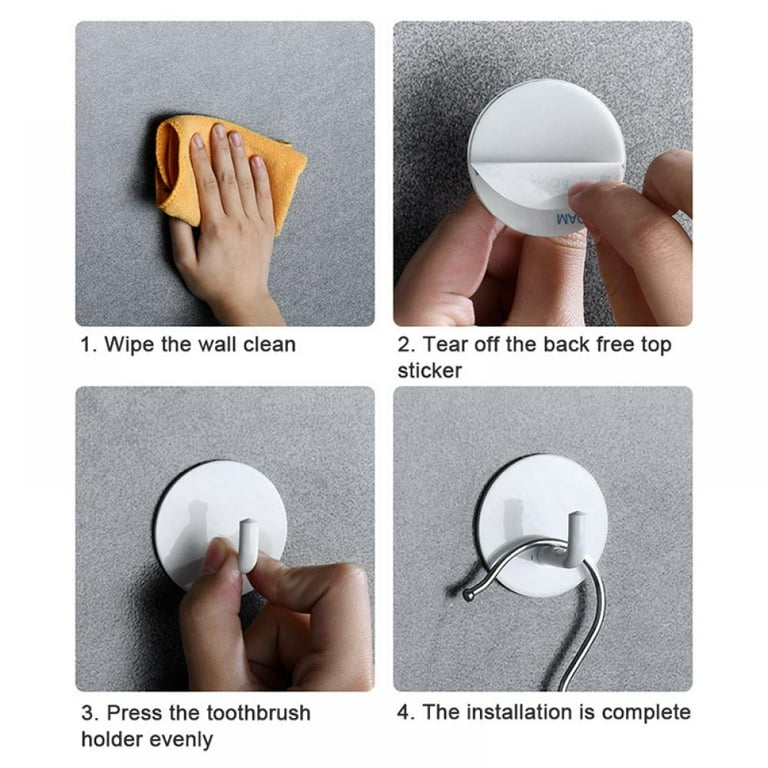 1. Wipe the wall clean

2. Tear off the back free top sticker

3. Press the toothbrush holder evenly

4. The installation is complete