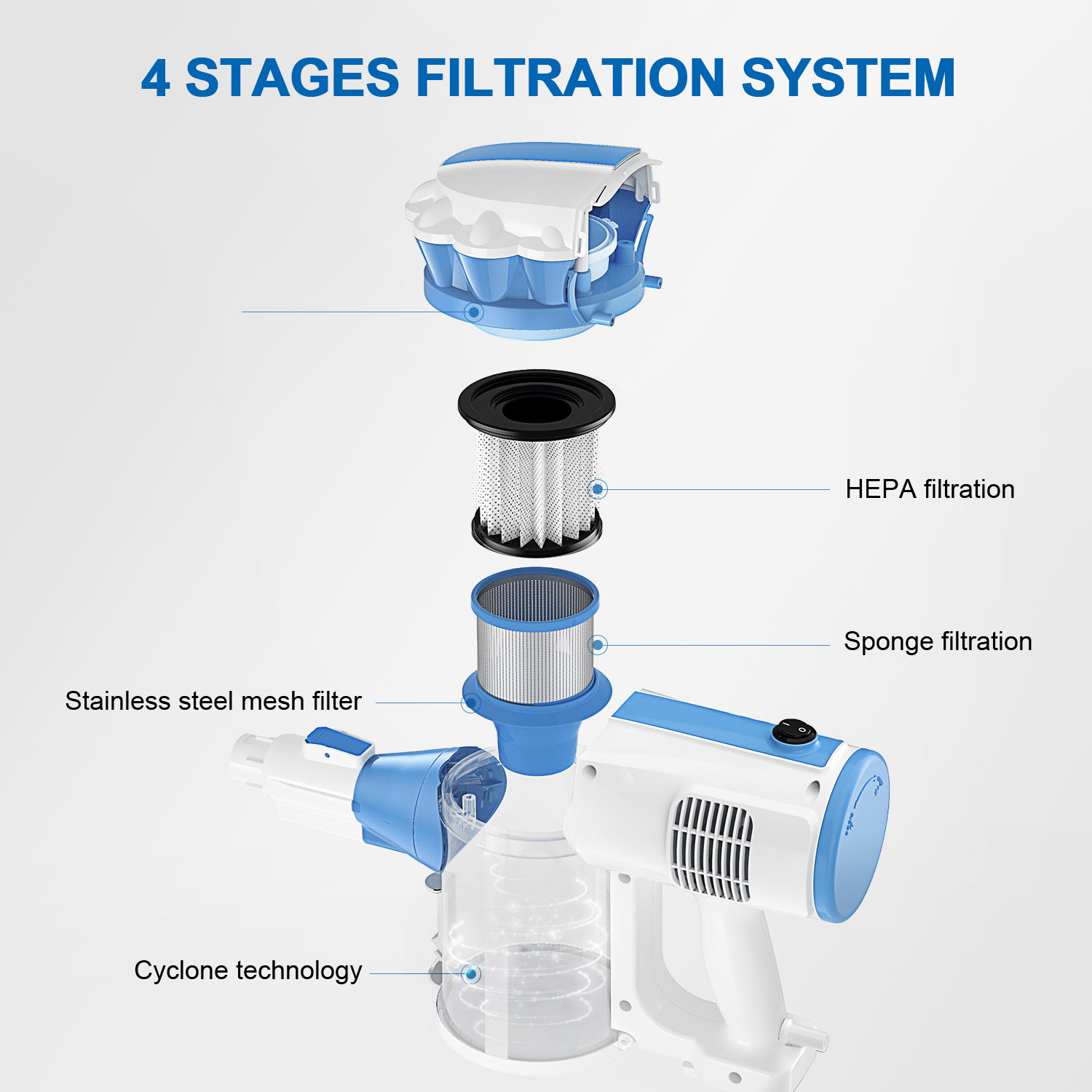 4 STAGES FILTRATION SYSTEM

HEPA filtration

Sponge filtration

Stainless steel mesh filter

Cyclone technology