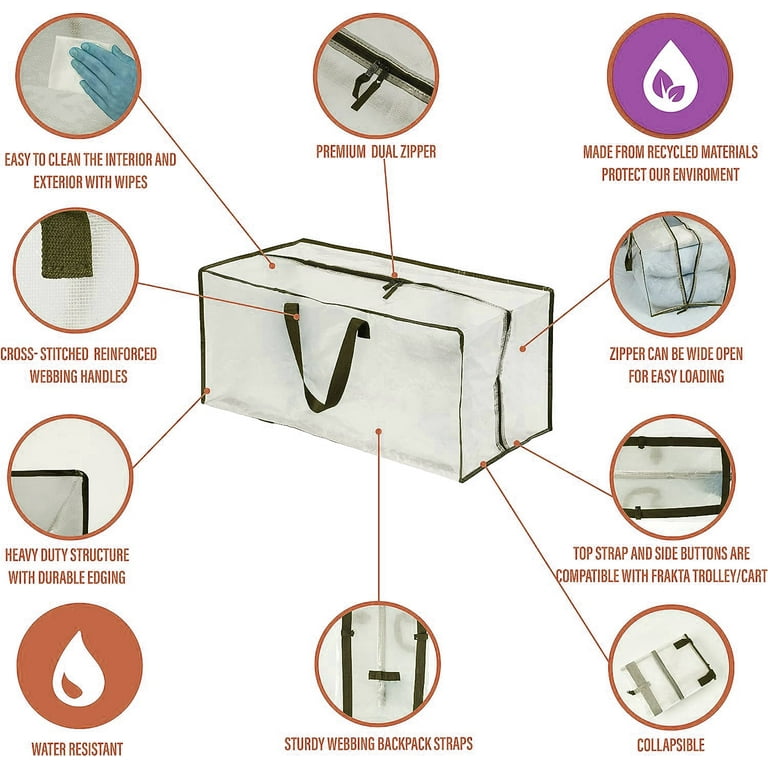 EASY TO CLEAN THE INTERIOR AND EXTERIOR WITH WIPES

PREMIUM DUAL ZIPPER

MADE FROM RECYCLED MATERIALS PROTECT OUR ENVIROMENT

CROSS- STITCHED REINFORCED WEBBING HANDLES

ZIPPER CAN BE WIDE OPEN FOR EASY LOADING

HEAVY DUTY STRUCTURE WITH DURABLE EDGING

TOP STRAP AND SIDE BUTTONS ARE COMPATIBLE WITH FRAKTA TROLLEY/CART

WATER RESISTANT

STURDY WEBBING BACKPACK STRAPS

COLLAPSIBLE