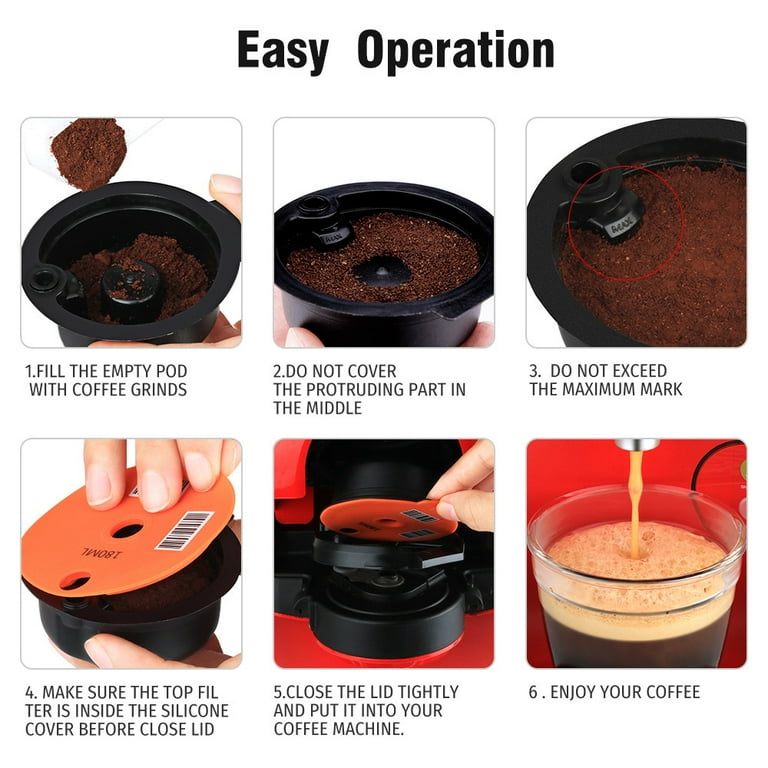 Easy Operation

MAX

MAX

1.FILL THE EMPTY POD WITH COFFEE GRINDS

2.DO NOT COVER THE PROTRUDING PART IN THE MIDDLE

3. DO NOT EXCEED THE MAXIMUM MARK

180ML

4. MAKE SURE THE TOP FIL TER IS INSIDE THE SILICONE COVER BEFORE CLOSE LID

5.CLOSE THE LID TIGHTLY AND PUT IT INTO YOUR COFFEE MACHINE.

6 . ENJOY YOUR COFFEE