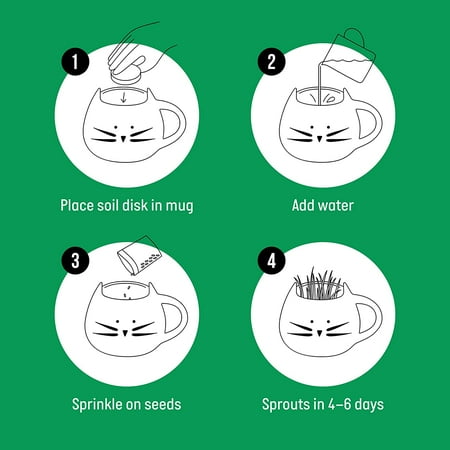 1

Place soil disk in mug

2

Add water

3

Sprinkle on seeds

4

Sprouts in 4–6 days