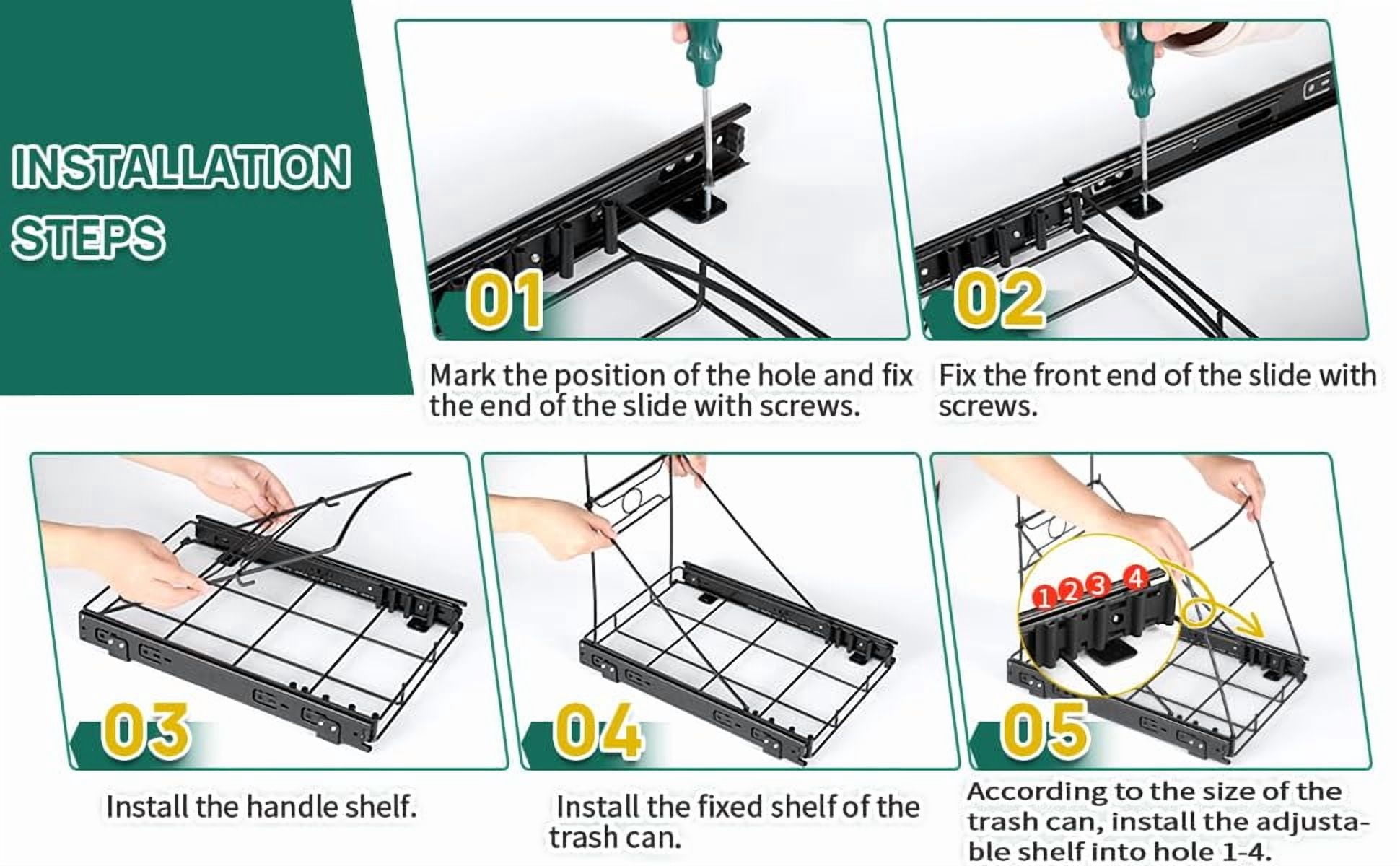 INSTALLATION STEPS

01

Mark the position of the hole and fix the end of the slide with screws.

02

Fix the front end of the slide with screws.

03

Install the handle shelf.

04

Install the fixed shelf of the trash can.

1 2 3 4

05

According to the size of the trash can, install the adjustable shelf into hole 1-4.