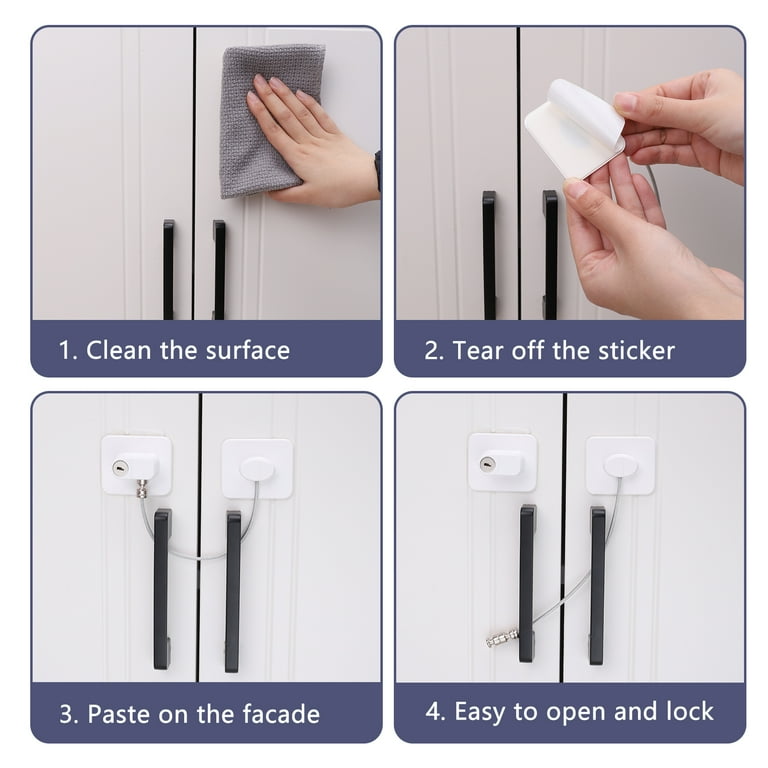 1. Clean the surface

2. Tear off the sticker

3. Paste on the facade

4. Easy to open and lock