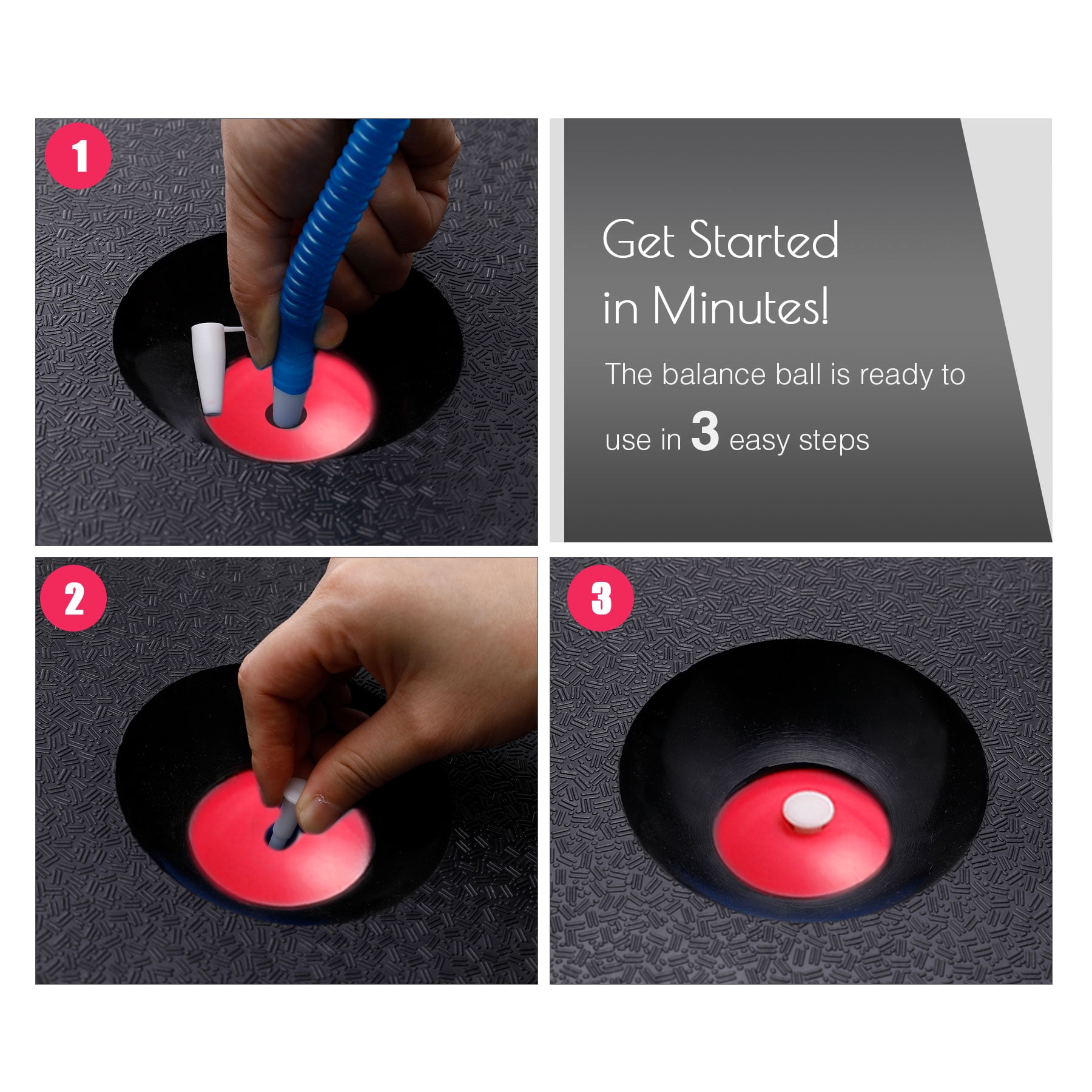 1

Get Started in Minutes!

The balance ball is ready to use in 3 easy steps

2

3