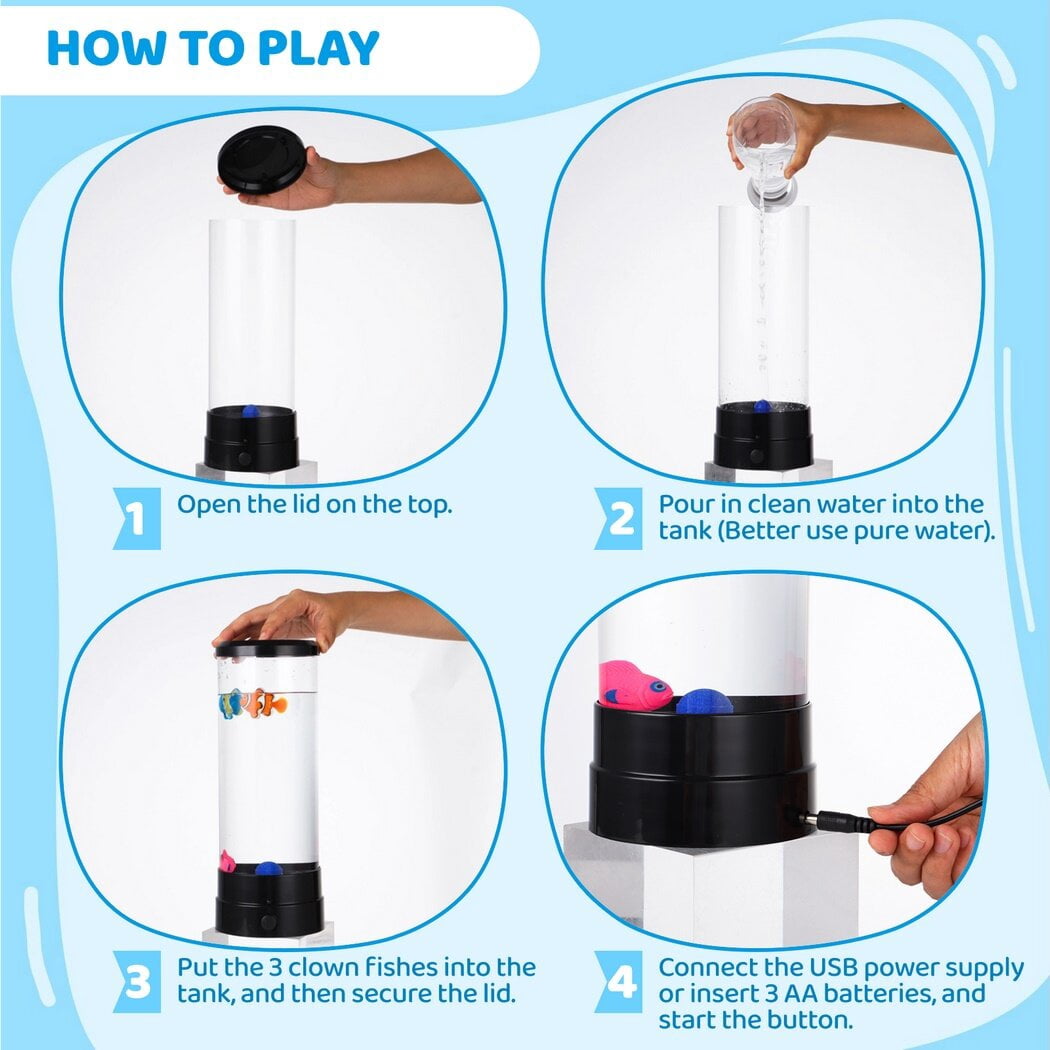 HOW TO PLAY

1 Open the lid on the top.

2 Pour in clean water into the tank (Better use pure water).

3 Put the 3 clown fishes into the tank, and then secure the lid.

4 Connect the USB power supply or insert 3 AA batteries, and start the button.