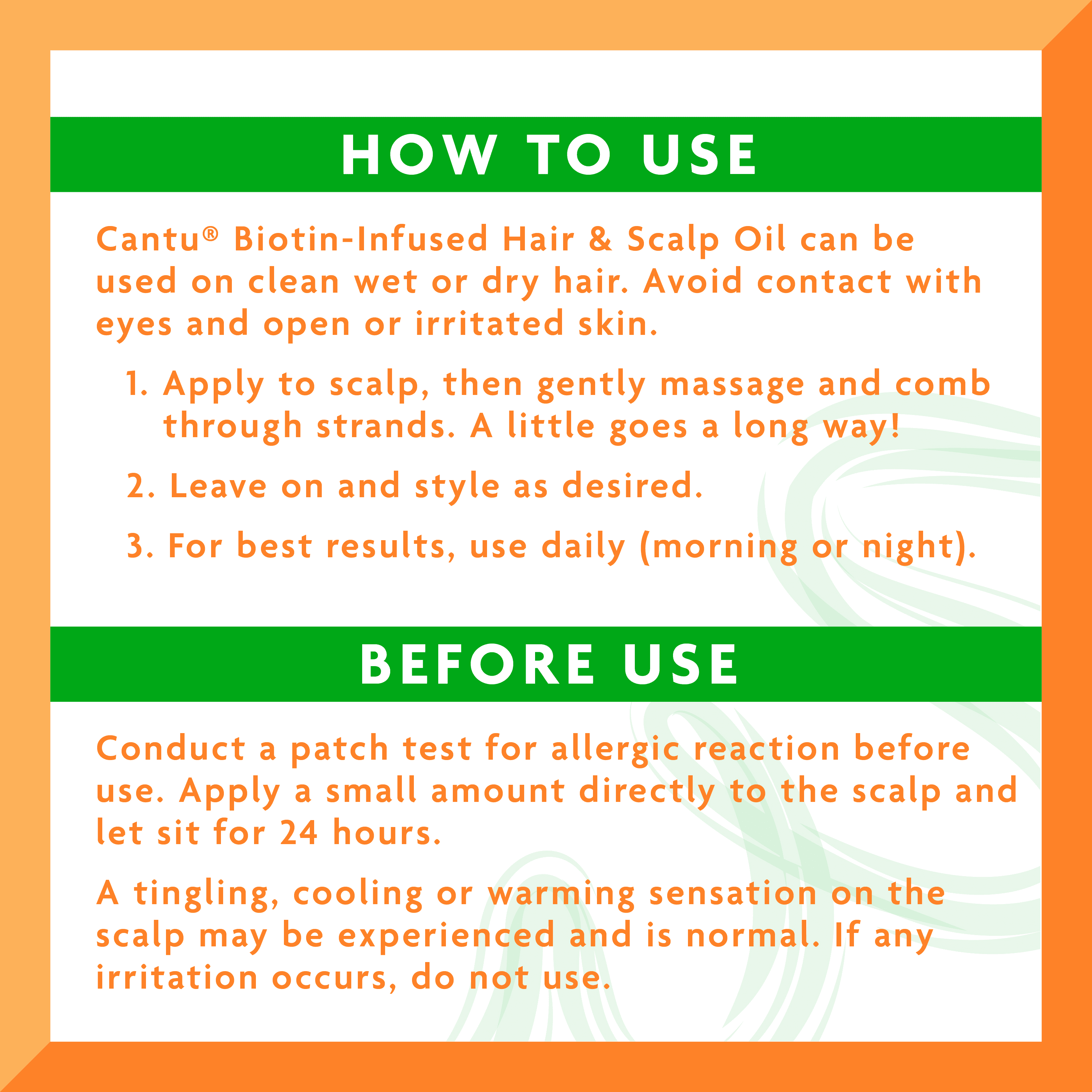 HOW TO USE

Cantu® Biotin-Infused Hair & Scalp Oil can be used on clean wet or dry hair. Avoid contact with eyes and open or irritated skin.

1. Apply to scalp, then gently massage and comb through strands. A little goes a long way!

2. Leave on and style as desired.

3. For best results, use daily (morning or night).

BEFORE USE

Conduct a patch test for allergic reaction before use. Apply a small amount directly to the scalp and let sit for 24 hours.

A tingling, cooling or warming sensation on the scalp may be experienced and is normal. If any irritation occurs, do not use.