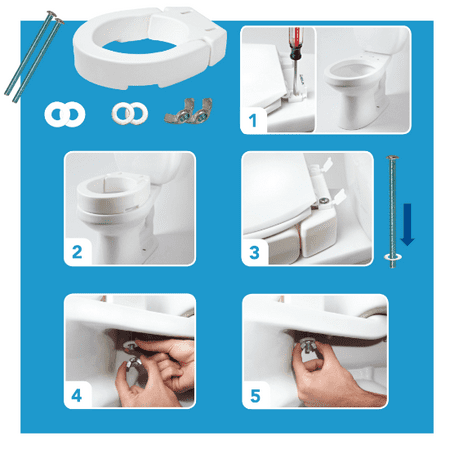 1

2

3

4

5