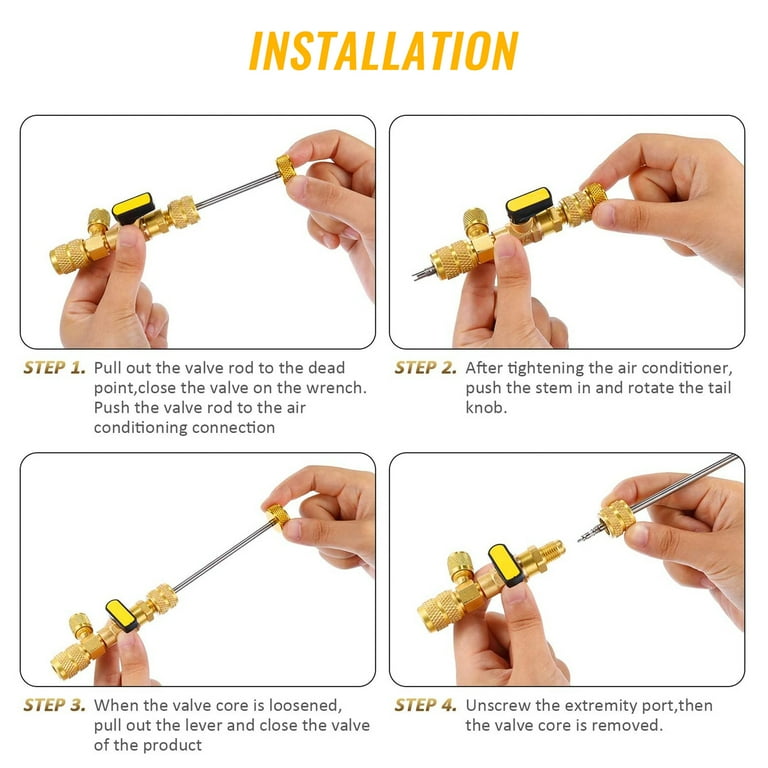 INSTALLATION

STEP 1. Pull out the valve rod to the dead point,close the valve on the wrench. Push the valve rod to the air conditioning connection

STEP 2. After tightening the air conditioner, push the stem in and rotate the tail knob.

STEP 3. When the valve core is loosened, pull out the lever and close the valve of the product

STEP 4. Unscrew the extremity port,then the valve core is removed.