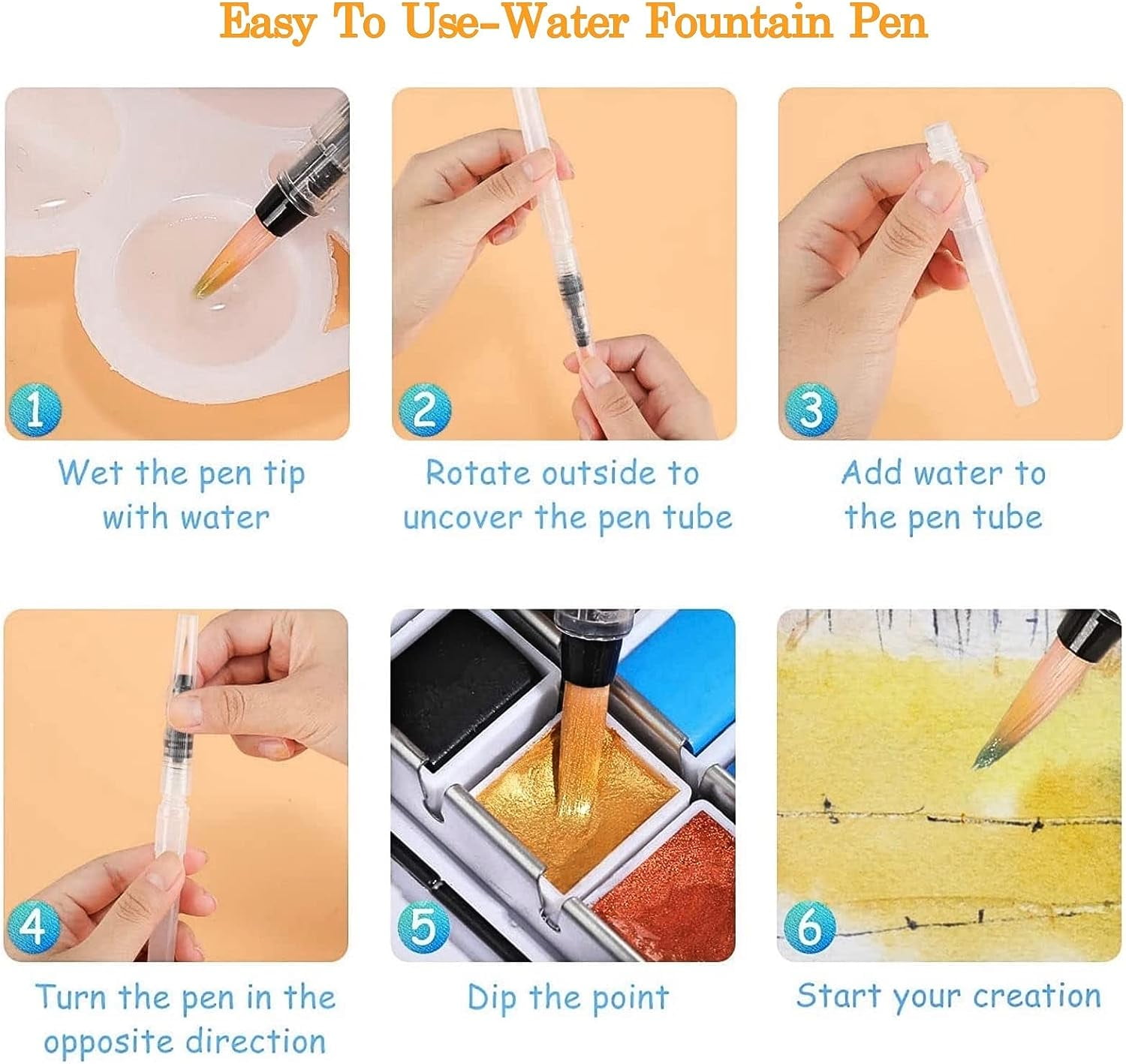 Easy To Use-Water Fountain Pen

1

Wet the pen tip with water

2

Rotate outside to uncover the pen tube

3

Add water to the pen tube

4

Turn the pen in the opposite direction

5

Dip the point

6

Start your creation