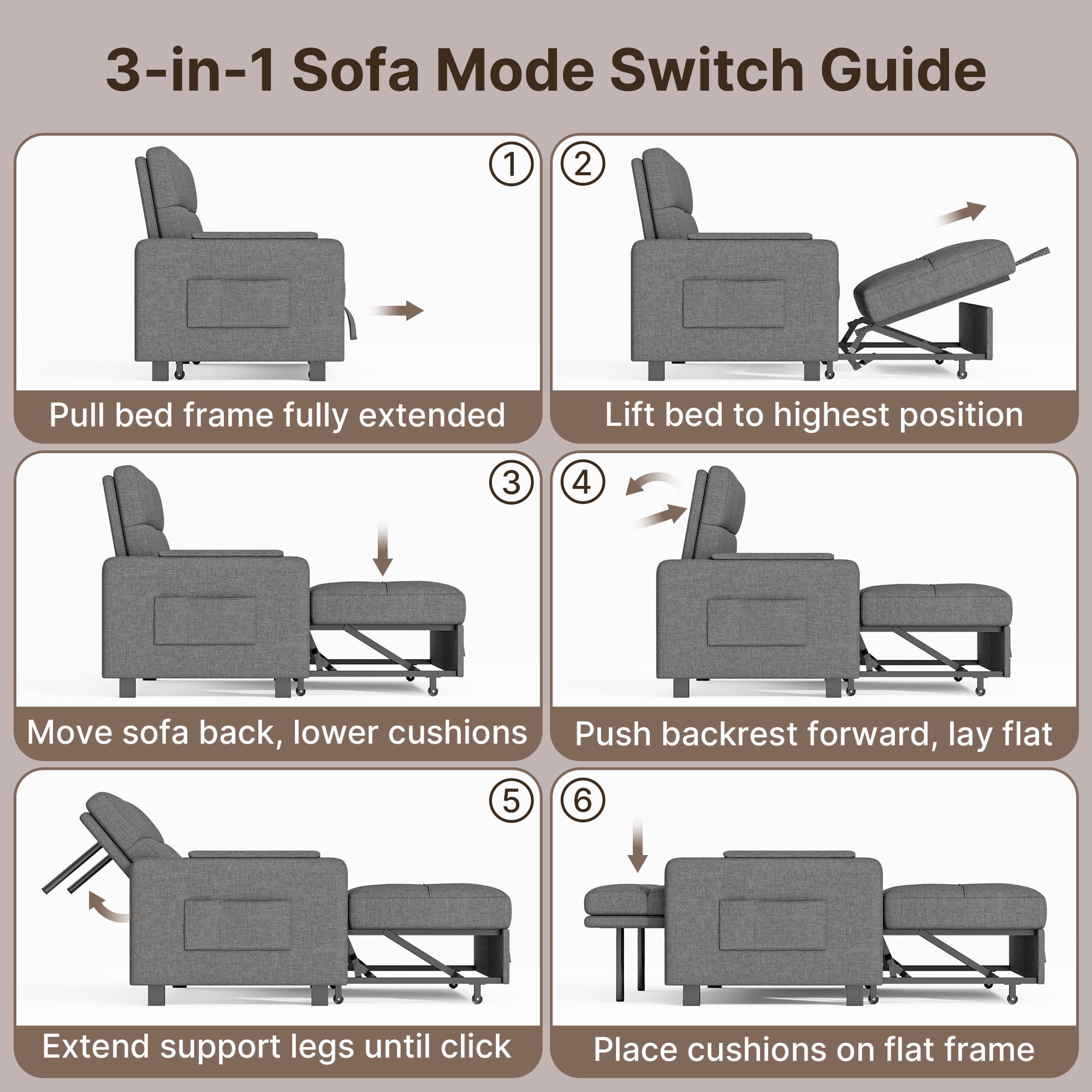 3-in-1 Sofa Mode Switch Guide

①
Pull bed frame fully extended

②
Lift bed to highest position

③
Move sofa back, lower cushions

④
Push backrest forward, lay flat

⑤
Extend support legs until click

⑥
Place cushions on flat frame