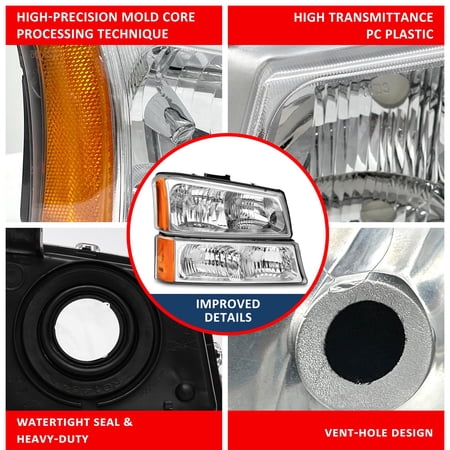 HIGH-PRECISION MOLD CORE PROCESSING TECHNIQUE

HIGH TRANSMITTANCE PC PLASTIC

IMPROVED DETAILS

WATERTIGHT SEAL & HEAVY-DUTY

VENT-HOLE DESIGN