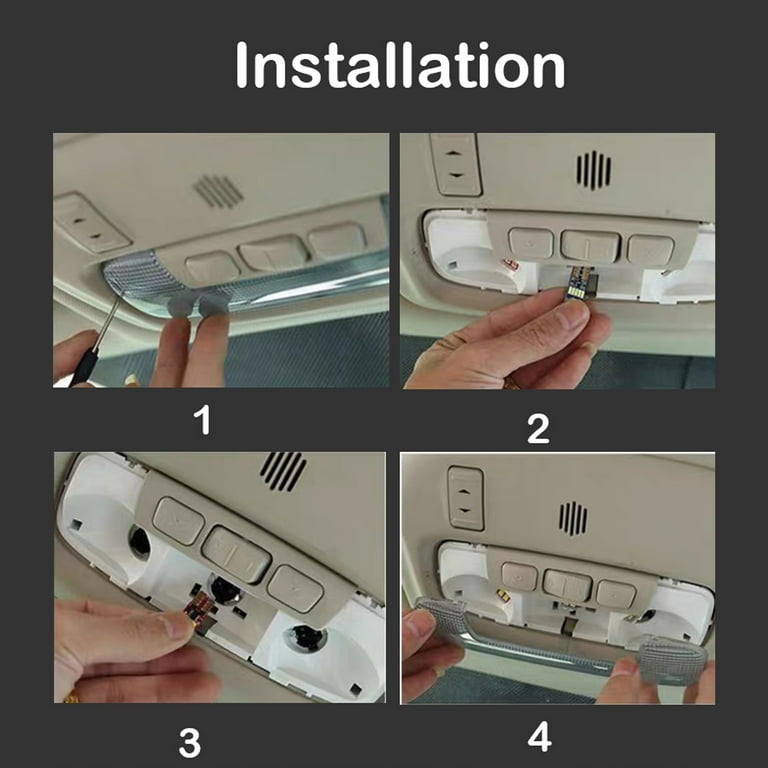 Installation

1

2

3

4