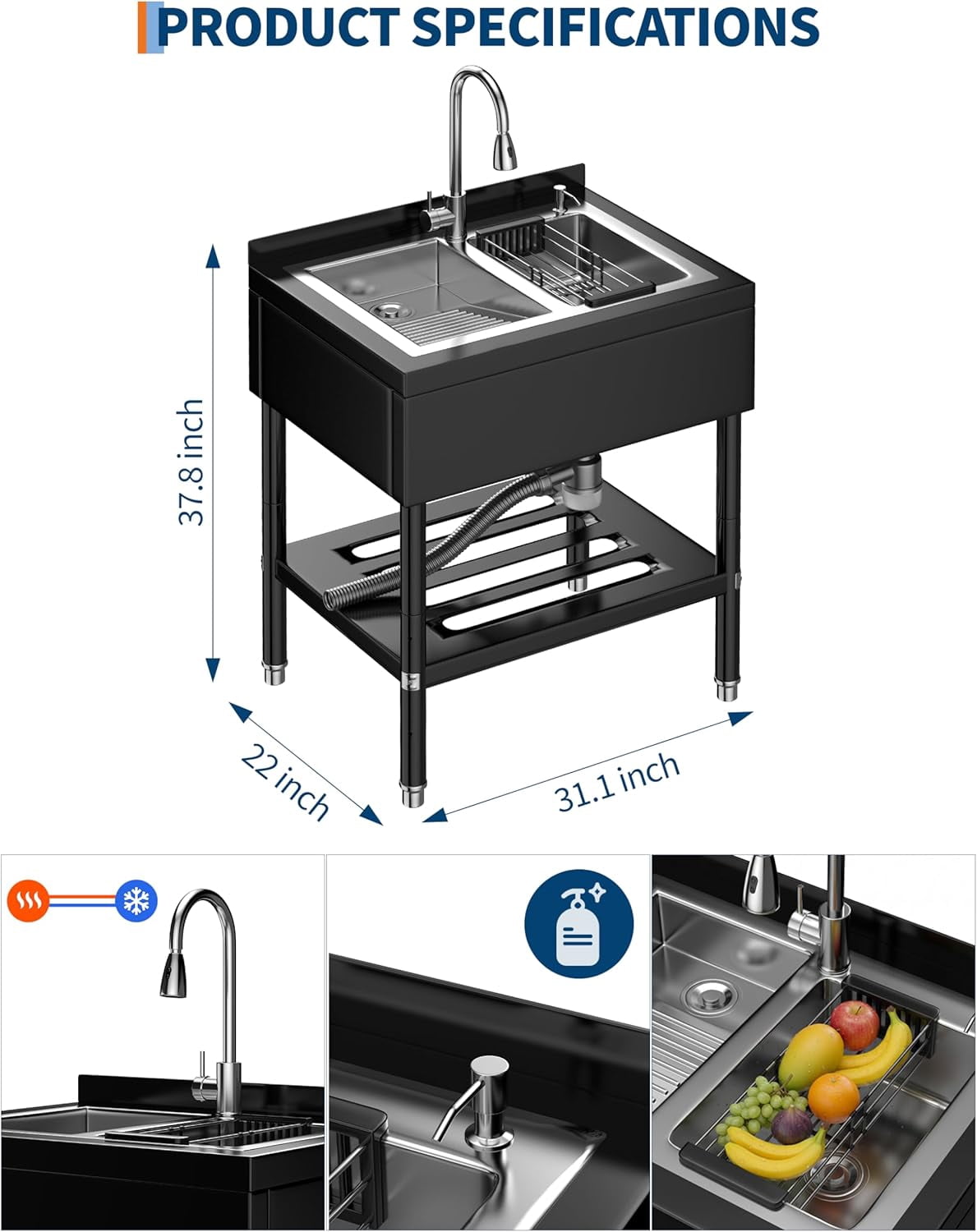 PRODUCT SPECIFICATIONS

37.8 inch

22 inch

31.1 inch