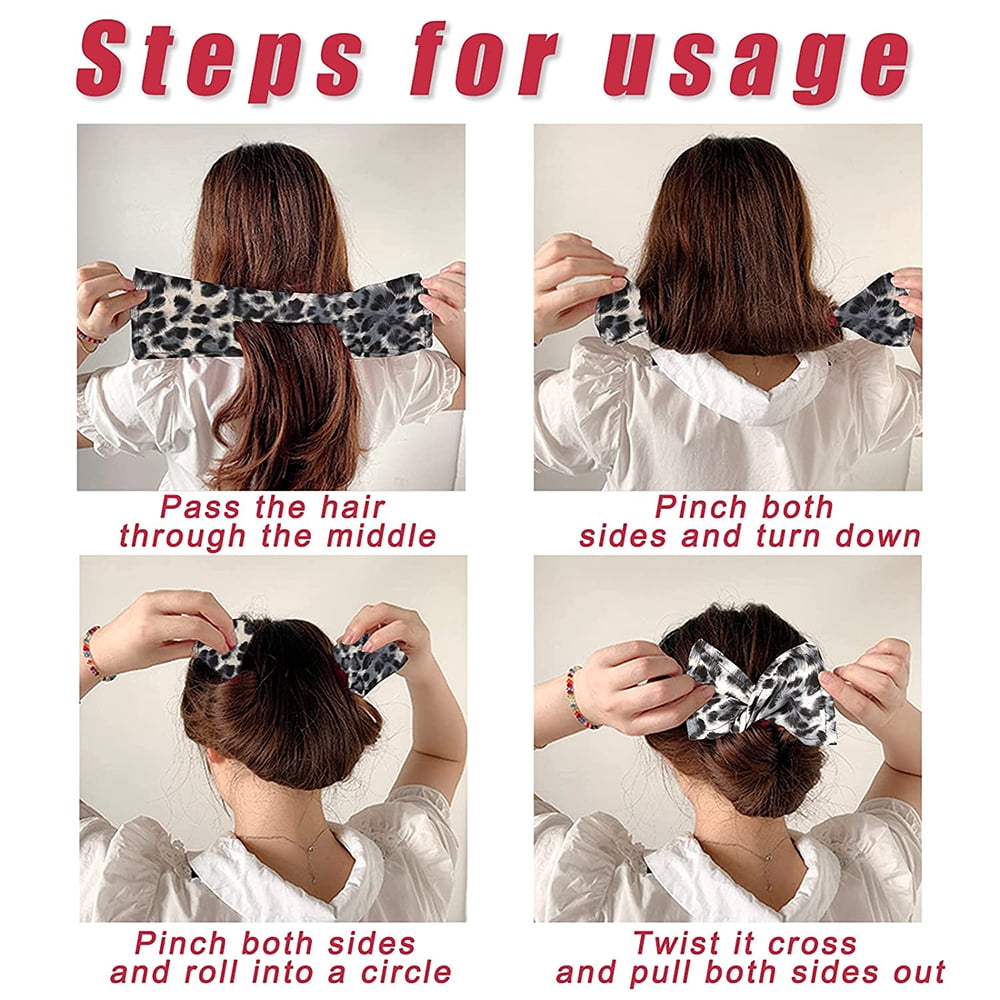 Steps for usage

Pass the hair through the middle

Pinch both sides and turn down

Pinch both sides and roll into a circle

Twist it cross and pull both sides out