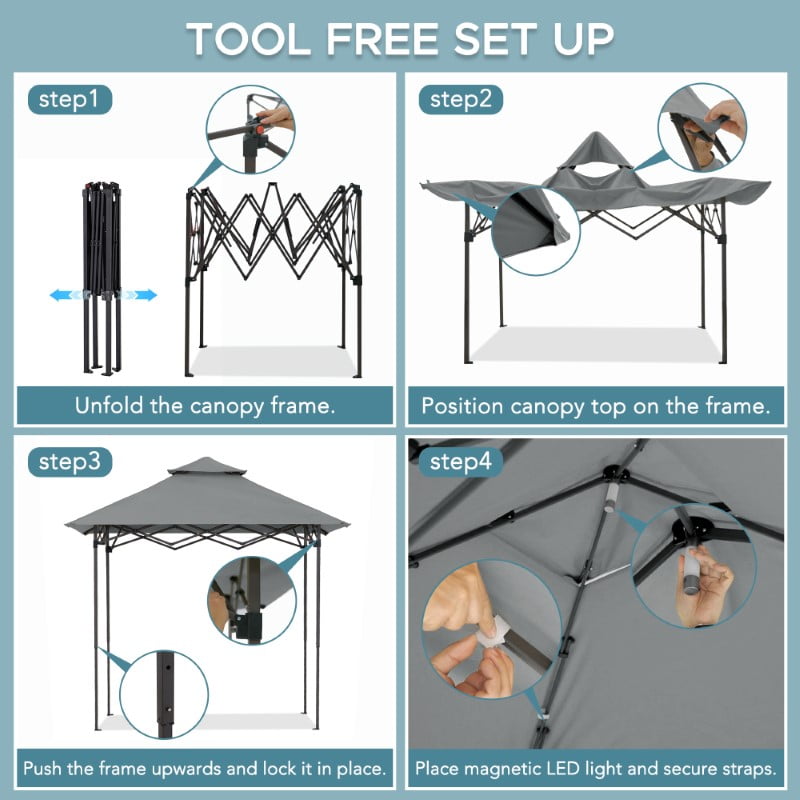 TOOL FREE SET UP

step1

Unfold the canopy frame.

step2

Position canopy top on the frame.

step3

Push the frame upwards and lock it in place.

step4

Place magnetic LED light and secure straps.