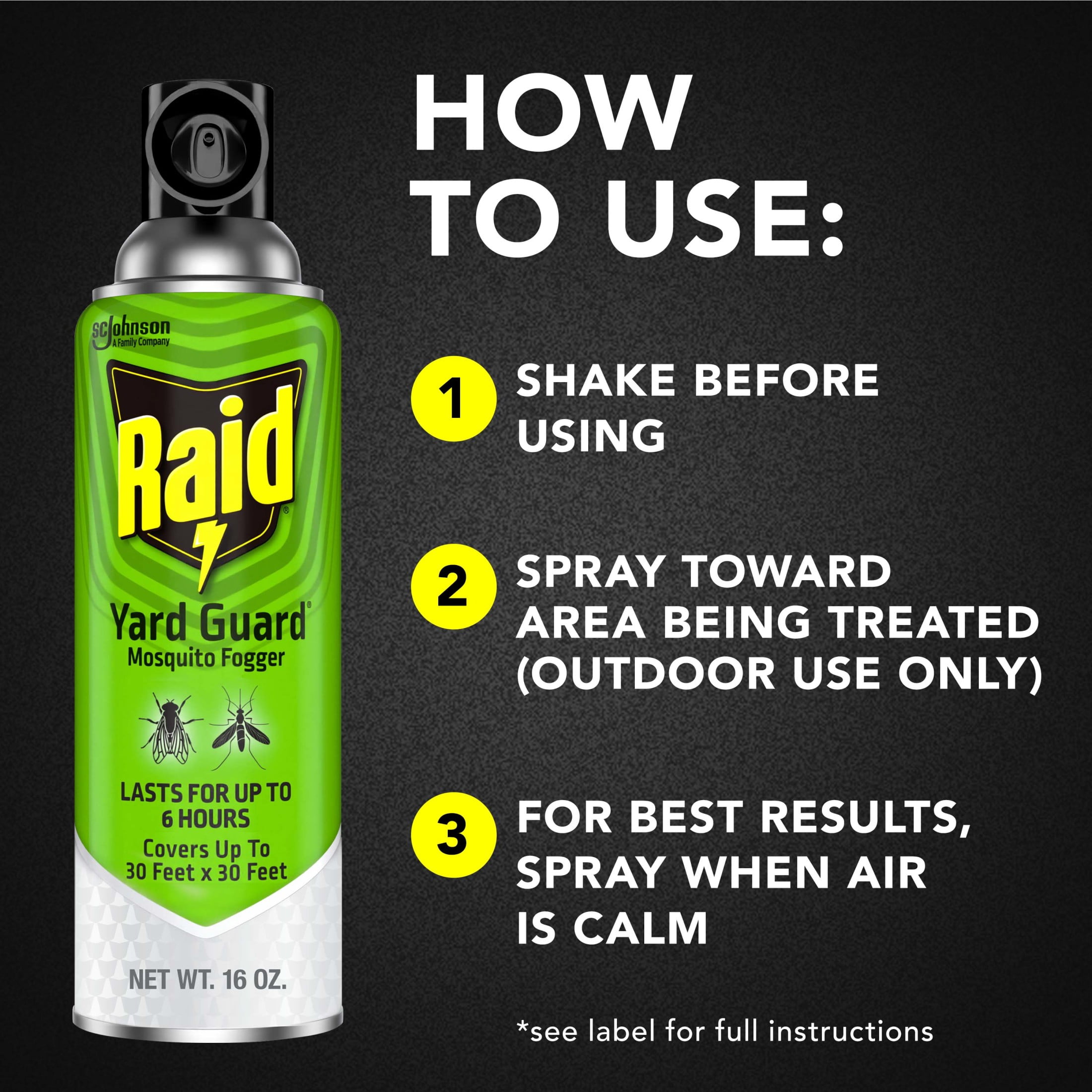 SC Johnson
A Family Company

Raid®

Yard Guard®
Mosquito Fogger

LASTS FOR UP TO 6 HOURS
Covers Up To 30 Feet x 30 Feet

NET WT. 16 OZ.

HOW TO USE:

1 SHAKE BEFORE USING

2 SPRAY TOWARD AREA BEING TREATED (OUTDOOR USE ONLY)

3 FOR BEST RESULTS, SPRAY WHEN AIR IS CALM

*see label for full instructions