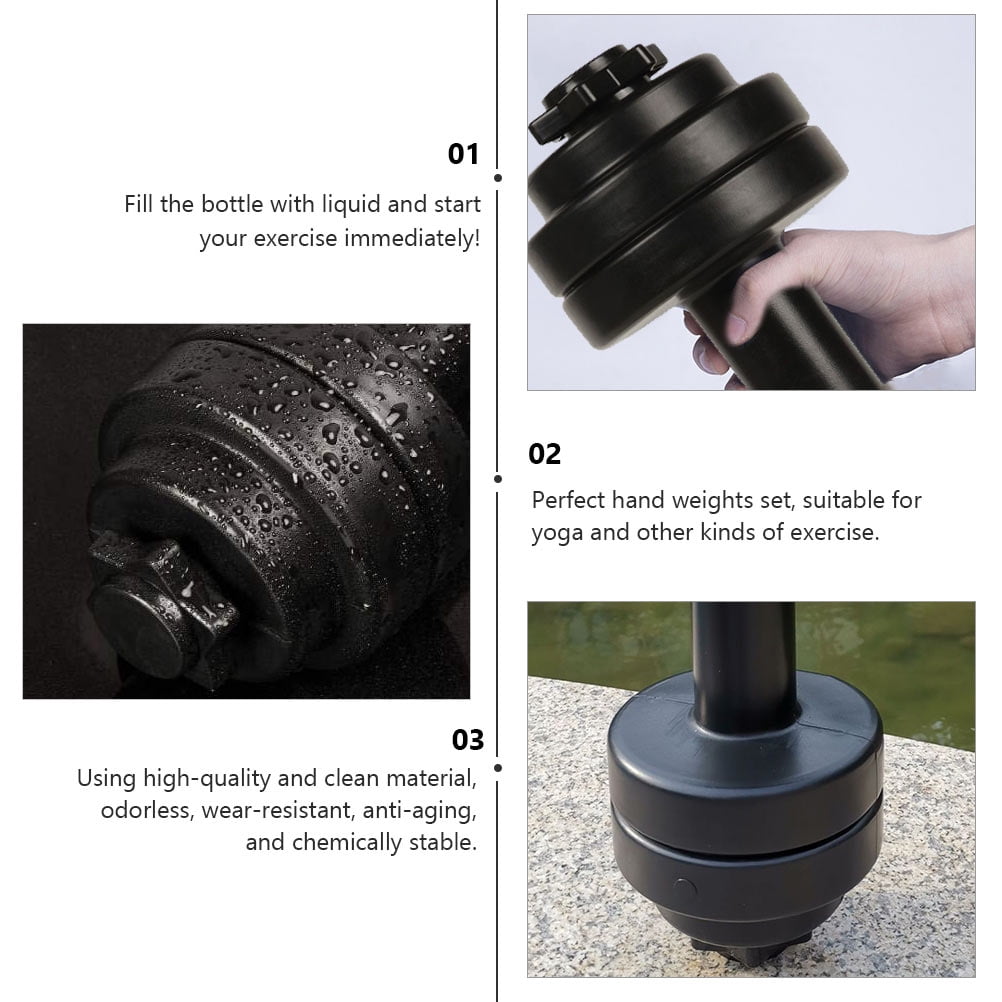 01

Fill the bottle with liquid and start your exercise immediately!

02

Perfect hand weights set, suitable for yoga and other kinds of exercise.

03

Using high-quality and clean material, odorless, wear-resistant, anti-aging, and chemically stable.