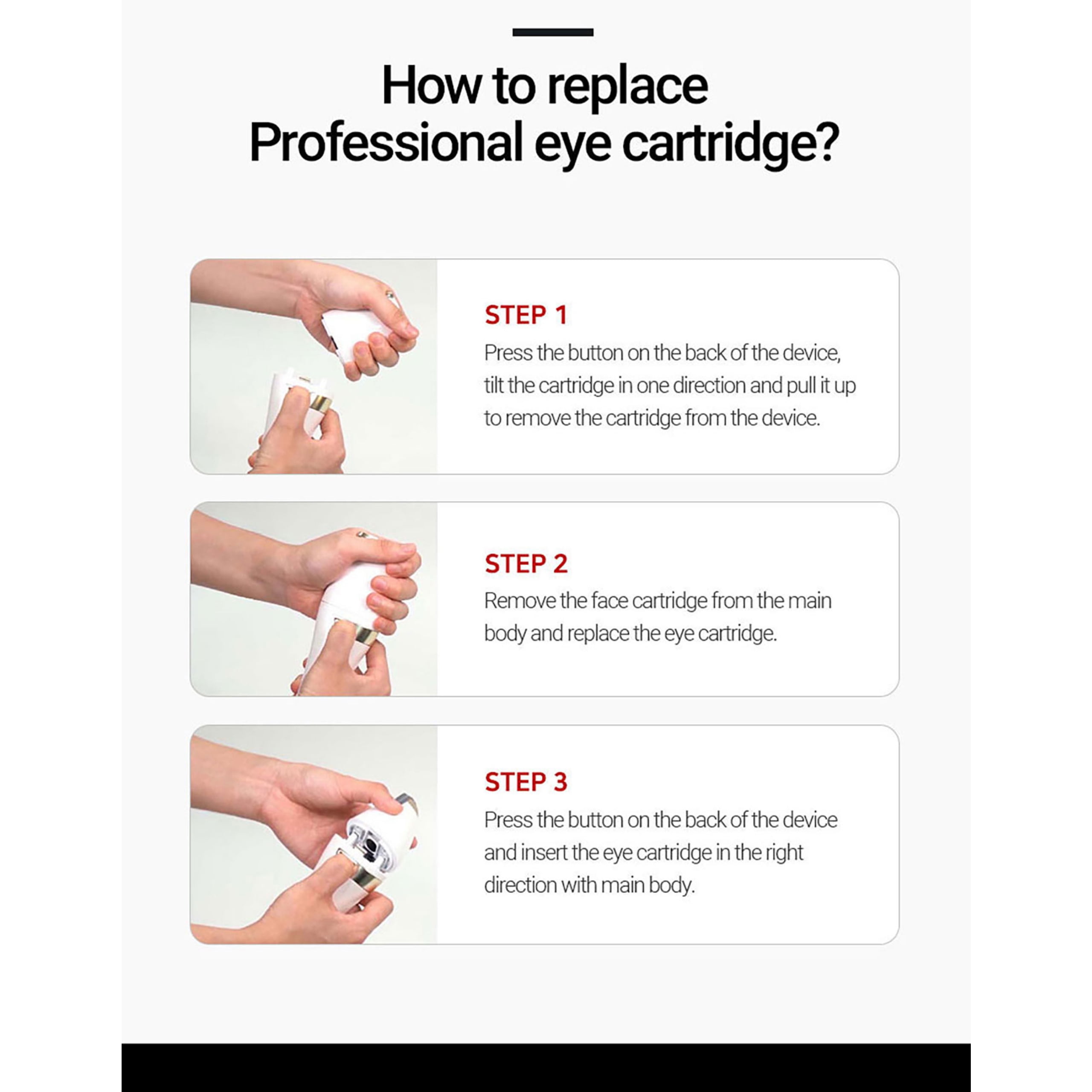 How to replace Professional eye cartridge?

STEP 1
Press the button on the back of the device, tilt the cartridge in one direction and pull it up to remove the cartridge from the device.

STEP 2
Remove the face cartridge from the main body and replace the eye cartridge.

STEP 3
Press the button on the back of the device and insert the eye cartridge in the right direction with main body.