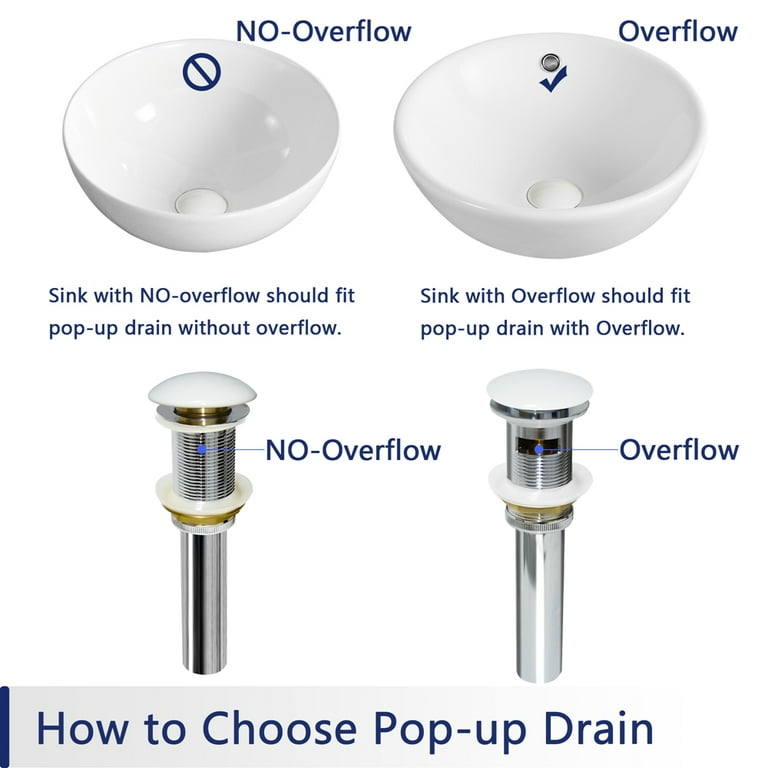 NO-Overflow

Overflow

Sink with NO-overflow should fit pop-up drain without overflow.

Sink with Overflow should fit pop-up drain with Overflow.

NO-Overflow

Overflow

How to Choose Pop-up Drain