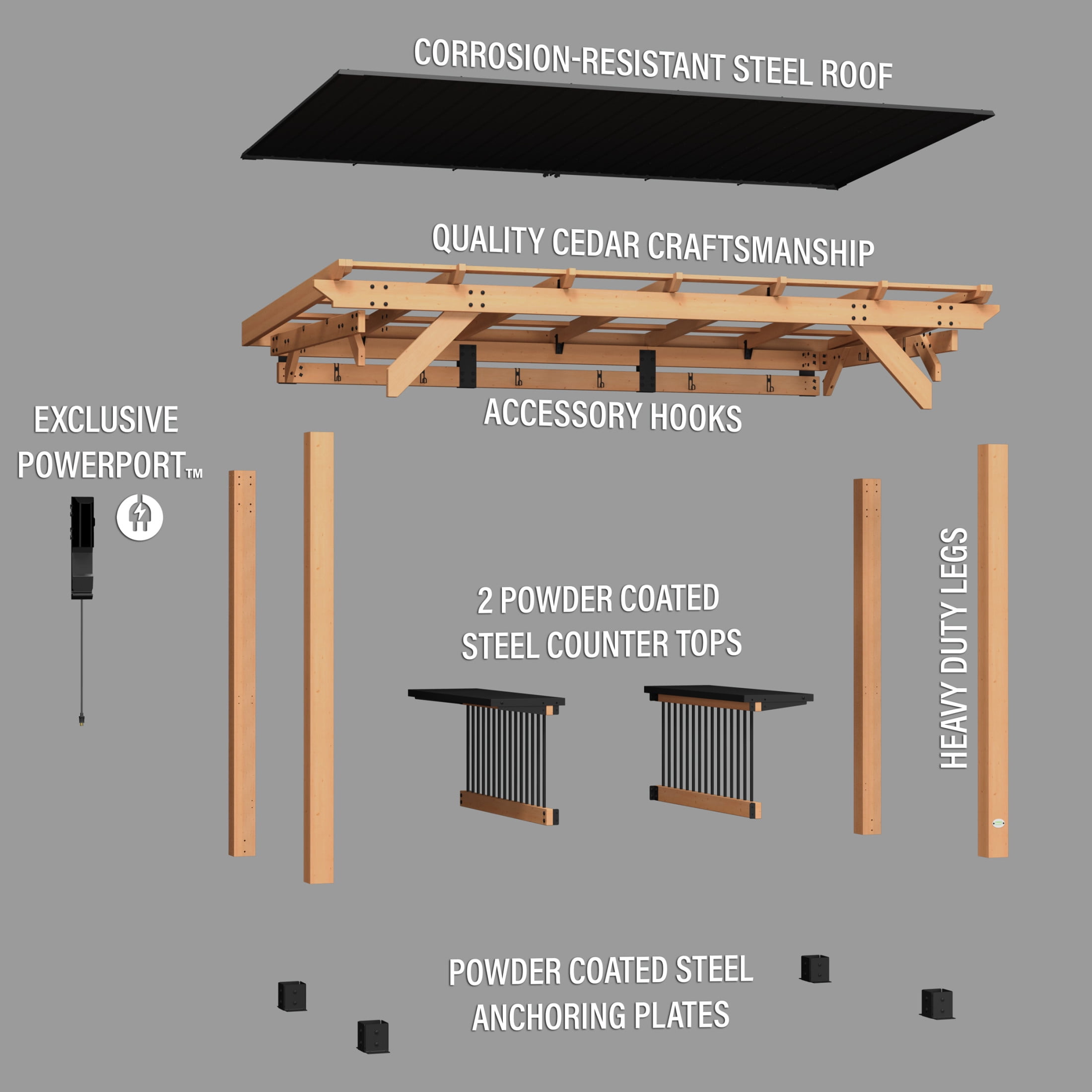 CORROSION-RESISTANT STEEL ROOF

QUALITY CEDAR CRAFTSMANSHIP

ACCESSORY HOOKS

EXCLUSIVE POWERPORT™

2 POWDER COATED STEEL COUNTER TOPS

HEAVY DUTY LEGS

POWDER COATED STEEL ANCHORING PLATES