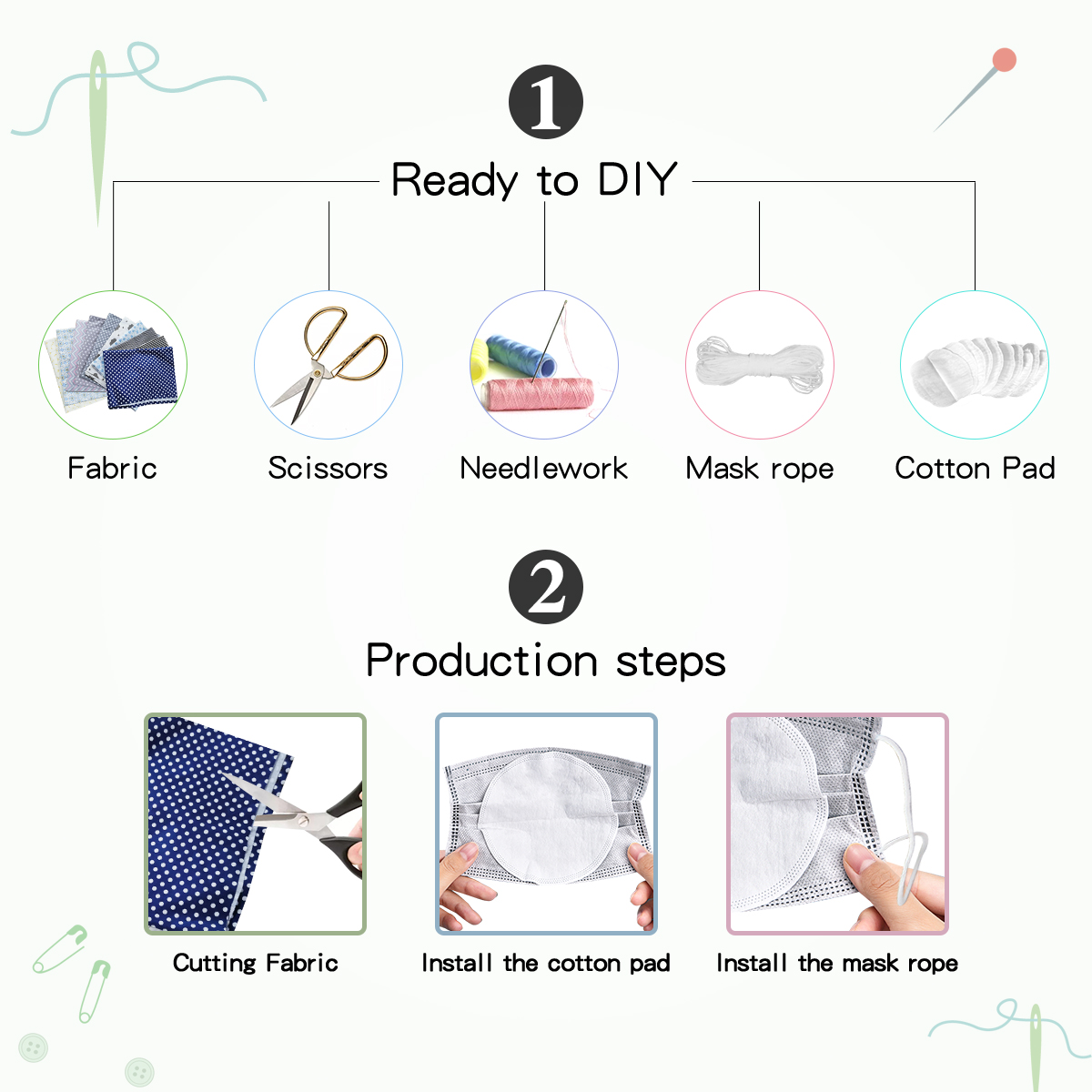 1

Ready to DIY

Fabric

Scissors

Needlework

Mask rope

Cotton Pad

2

Production steps

Cutting Fabric

Install the cotton pad

Install the mask rope