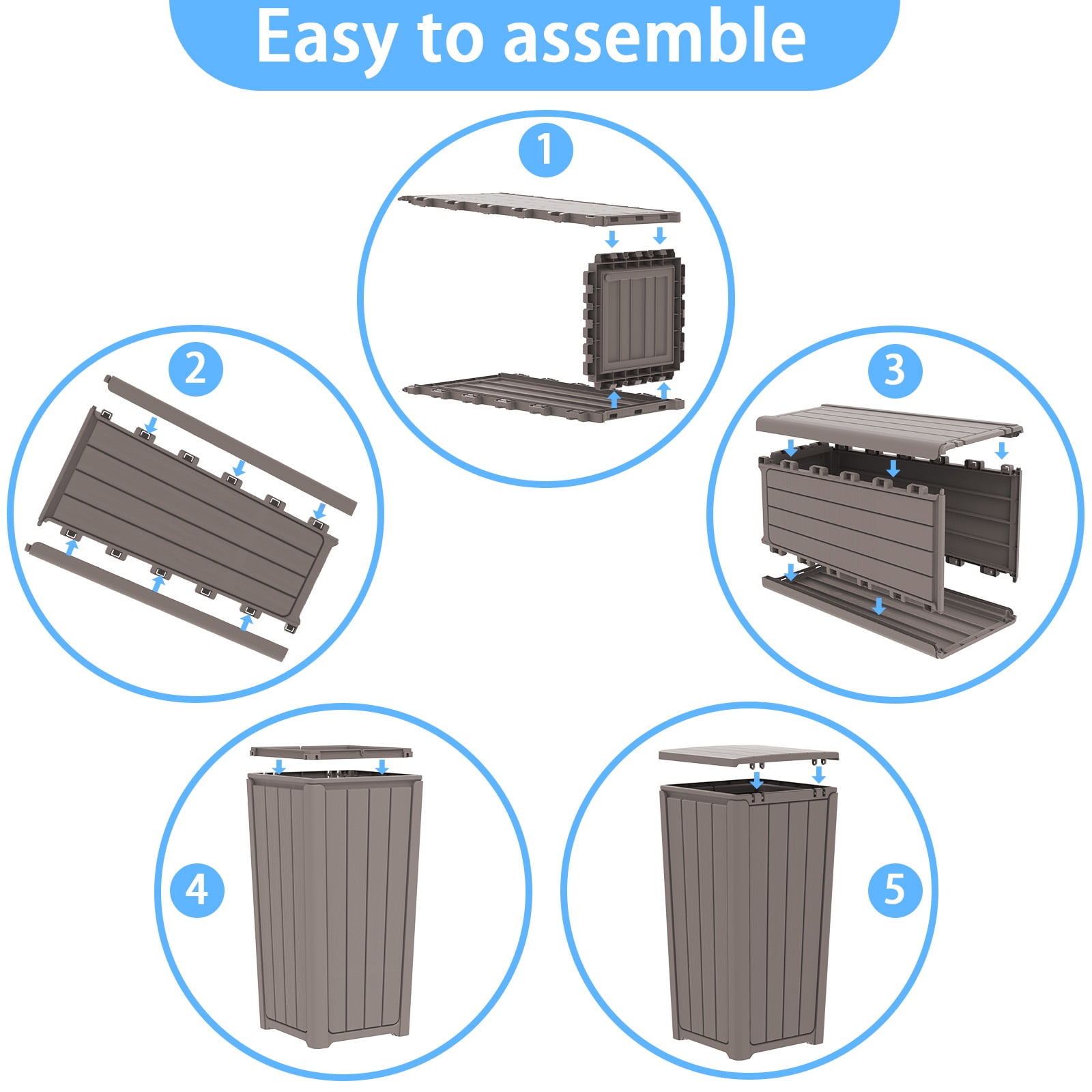 Easy to assemble

1

2

3

4

5