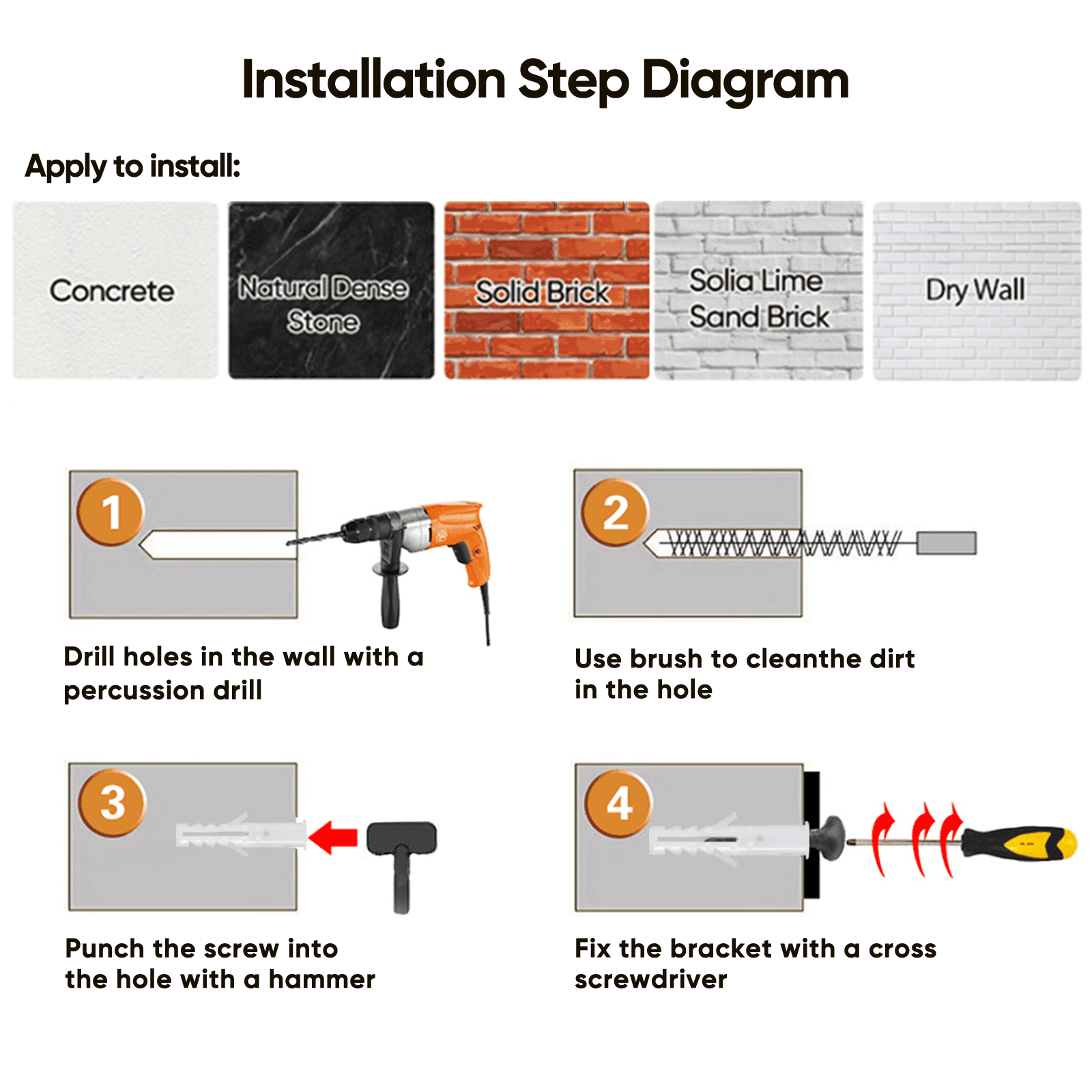 Installation Step Diagram

Apply to install:

Concrete

Natural Dense Stone

Solid Brick

Solia Lime Sand Brick

Dry Wall

1

Drill holes in the wall with a percussion drill

2

Use brush to cleanthe dirt in the hole

3

Punch the screw into the hole with a hammer

4

Fix the bracket with a cross screwdriver