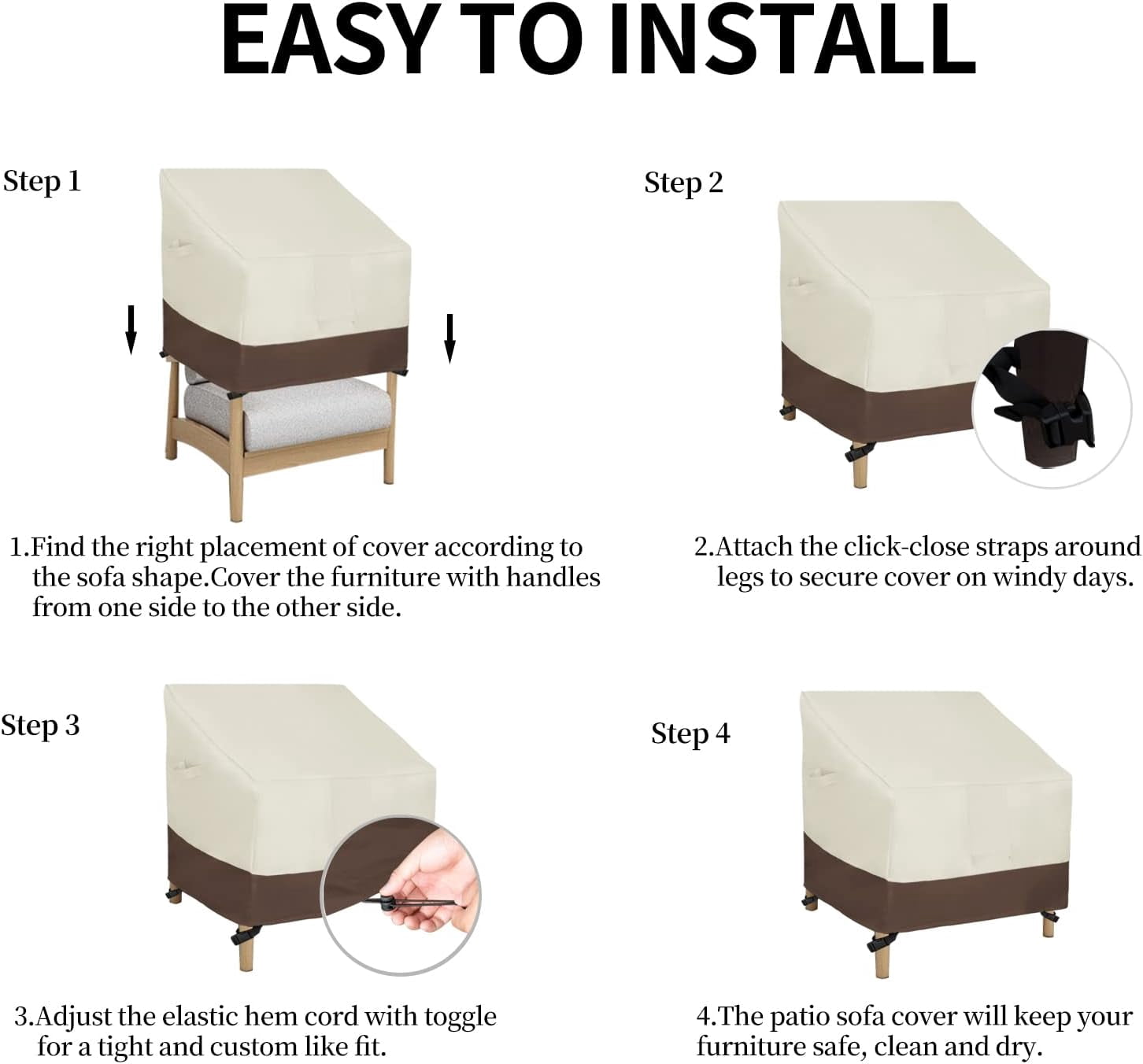 EASY TO INSTALL

Step 1

1.Find the right placement of cover according to the sofa shape.Cover the furniture with handles from one side to the other side.

Step 2

2.Attach the click-close straps around legs to secure cover on windy days.

Step 3

3.Adjust the elastic hem cord with toggle for a tight and custom like fit.

Step 4

4.The patio sofa cover will keep your furniture safe, clean and dry.