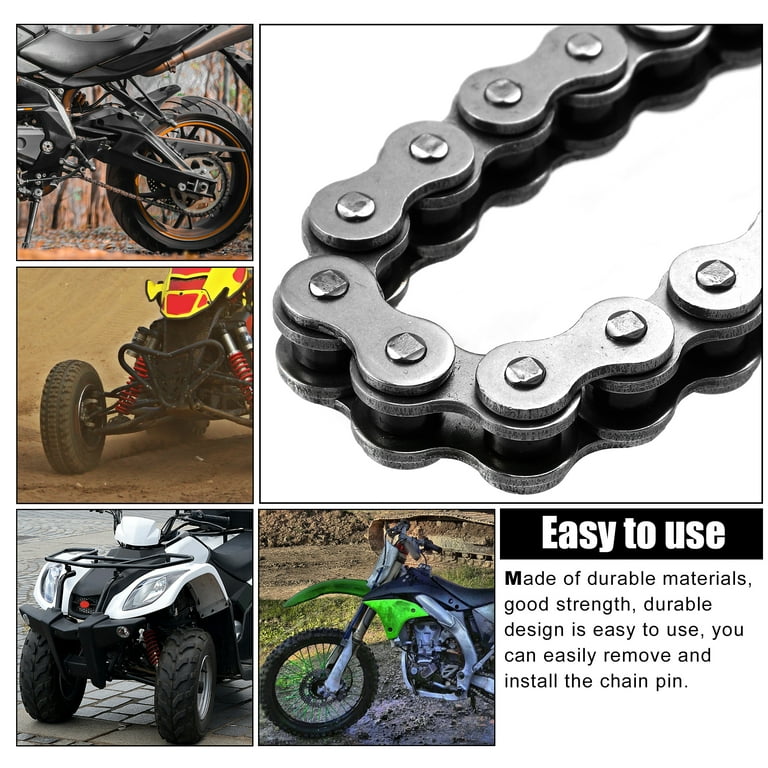 Easy to use

Made of durable materials, good strength, durable design is easy to use, you can easily remove and install the chain pin.