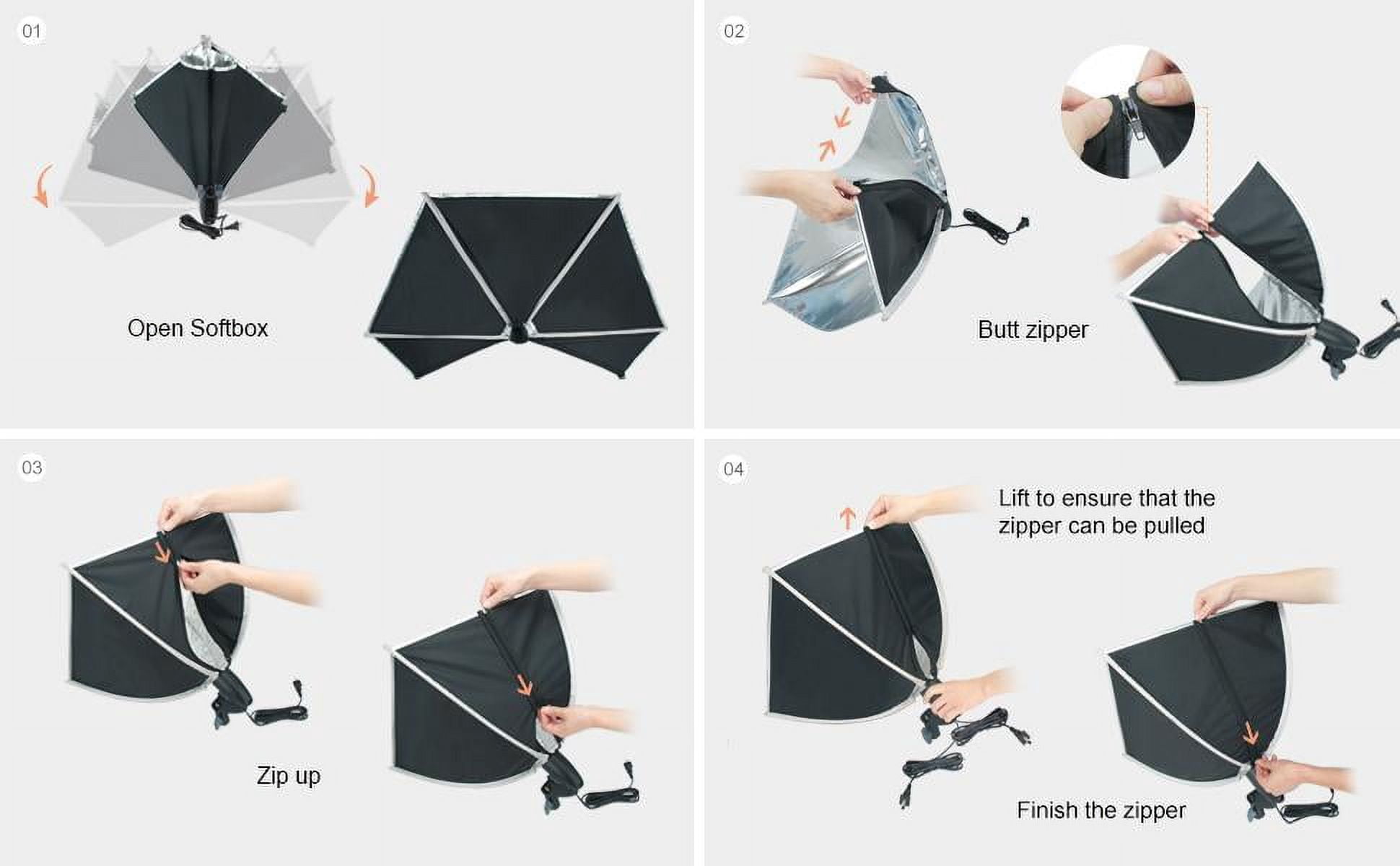 01

Open Softbox

02

Butt zipper

03

Zip up

04

Lift to ensure that the zipper can be pulled

Finish the zipper