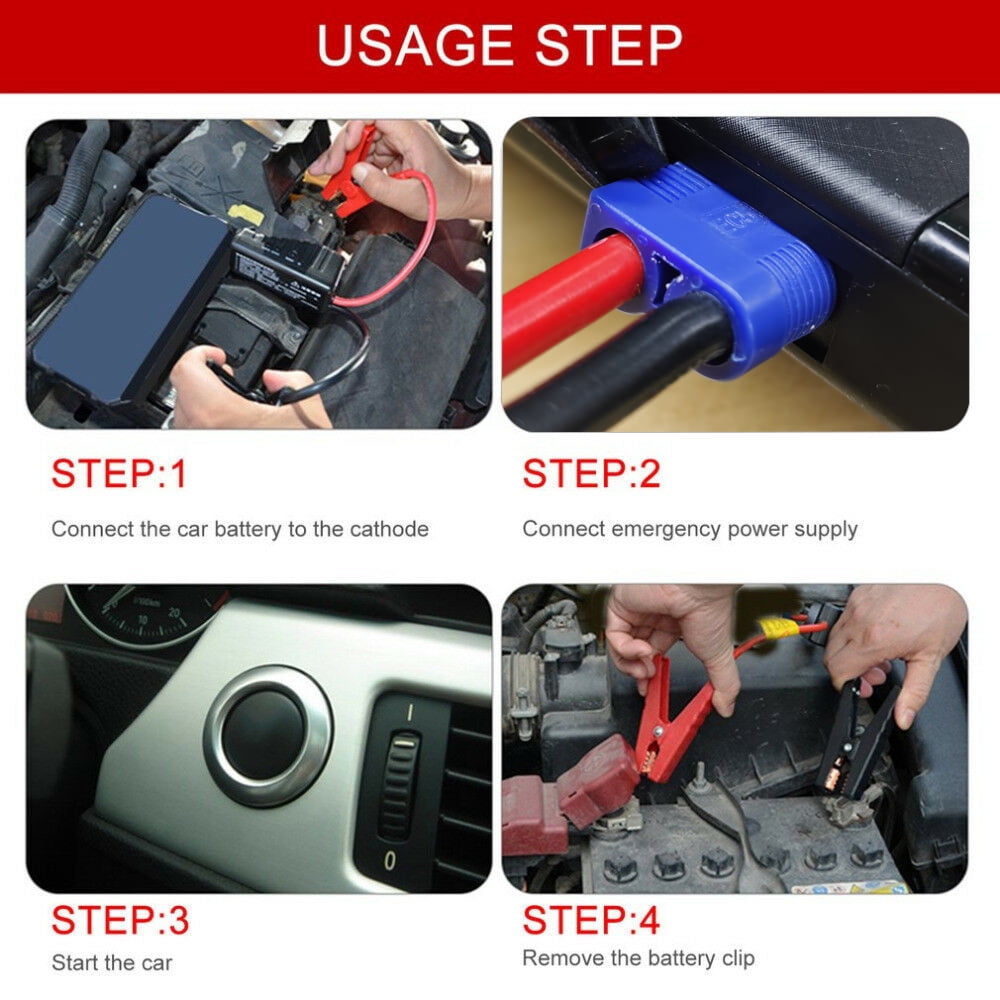 USAGE STEP

STEP:1

Connect the car battery to the cathode

STEP:2

Connect emergency power supply

STEP:3

Start the car

STEP:4

Remove the battery clip