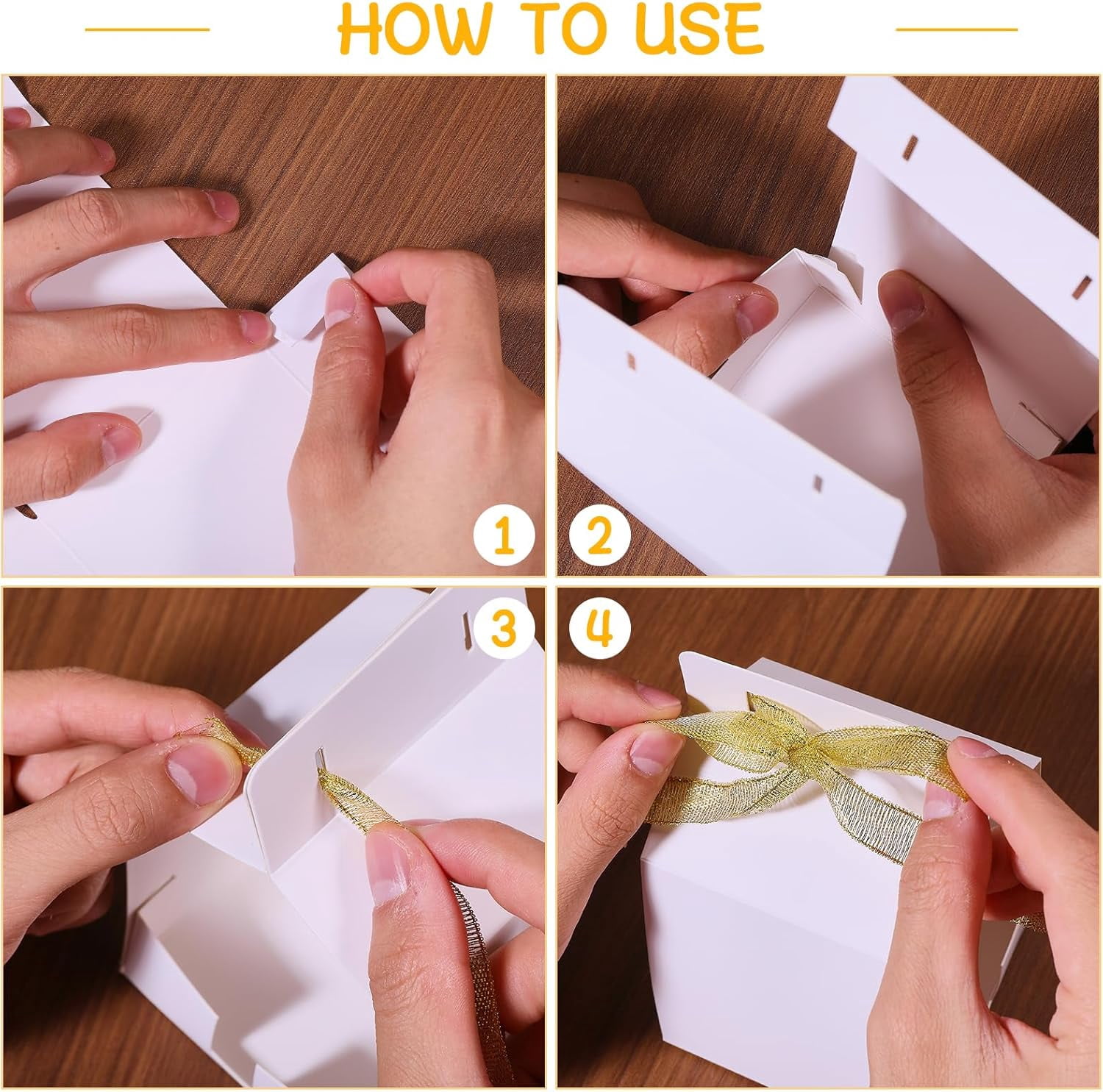 HOW TO USE

1

2

3

4