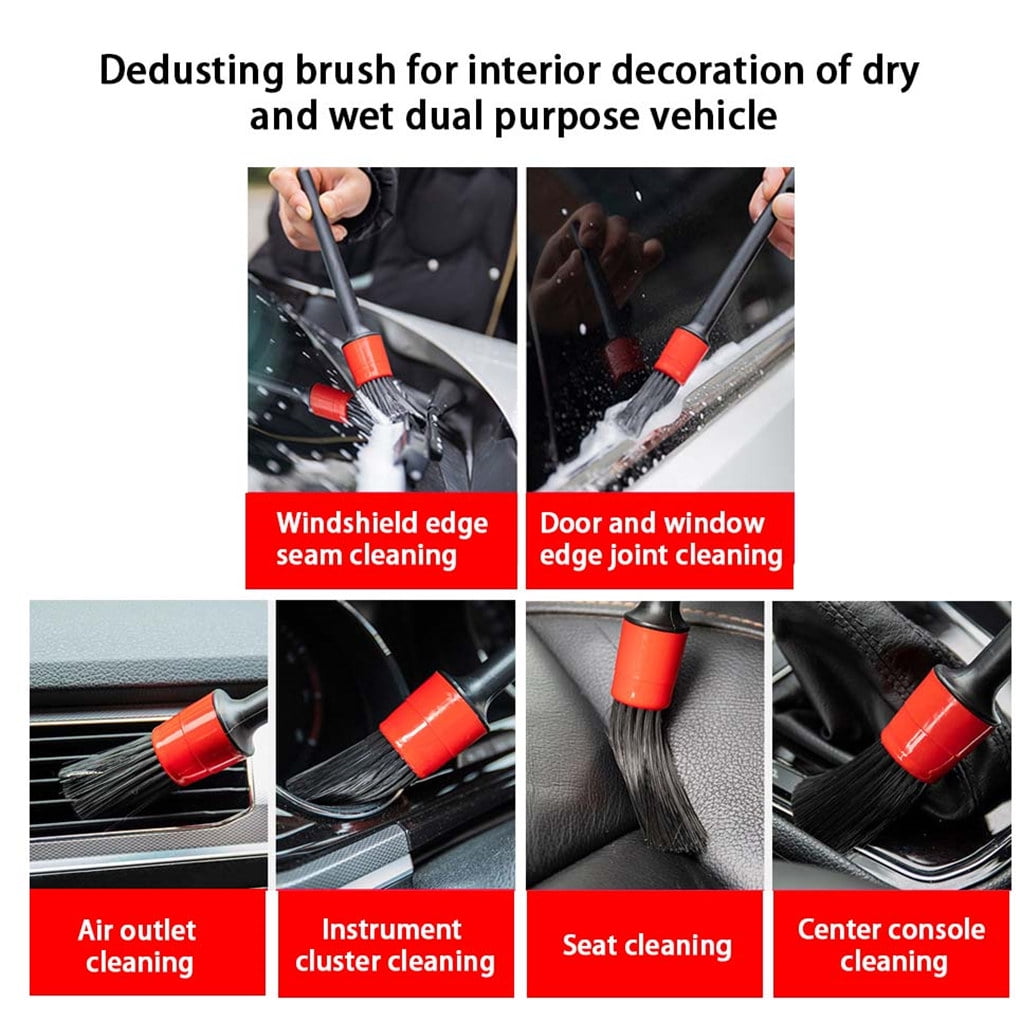 Dedusting brush for interior decoration of dry and wet dual purpose vehicle

Windshield edge seam cleaning

Door and window edge joint cleaning

Air outlet cleaning

Instrument cluster cleaning

Seat cleaning

Center console cleaning