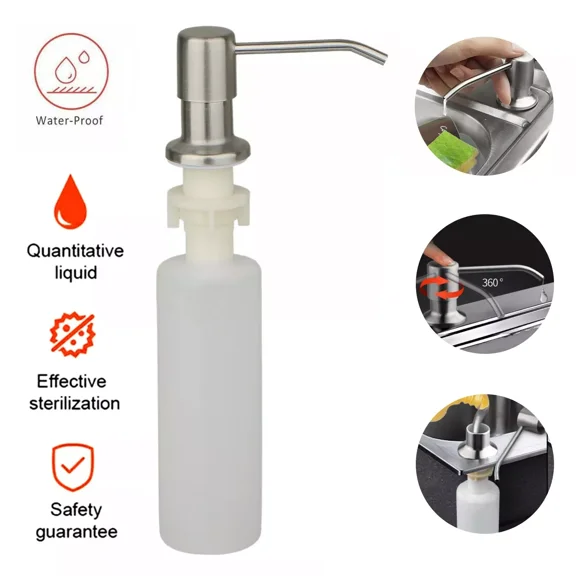 Water-Proof

Quantitative liquid

Effective sterilization

Safety guarantee

360°