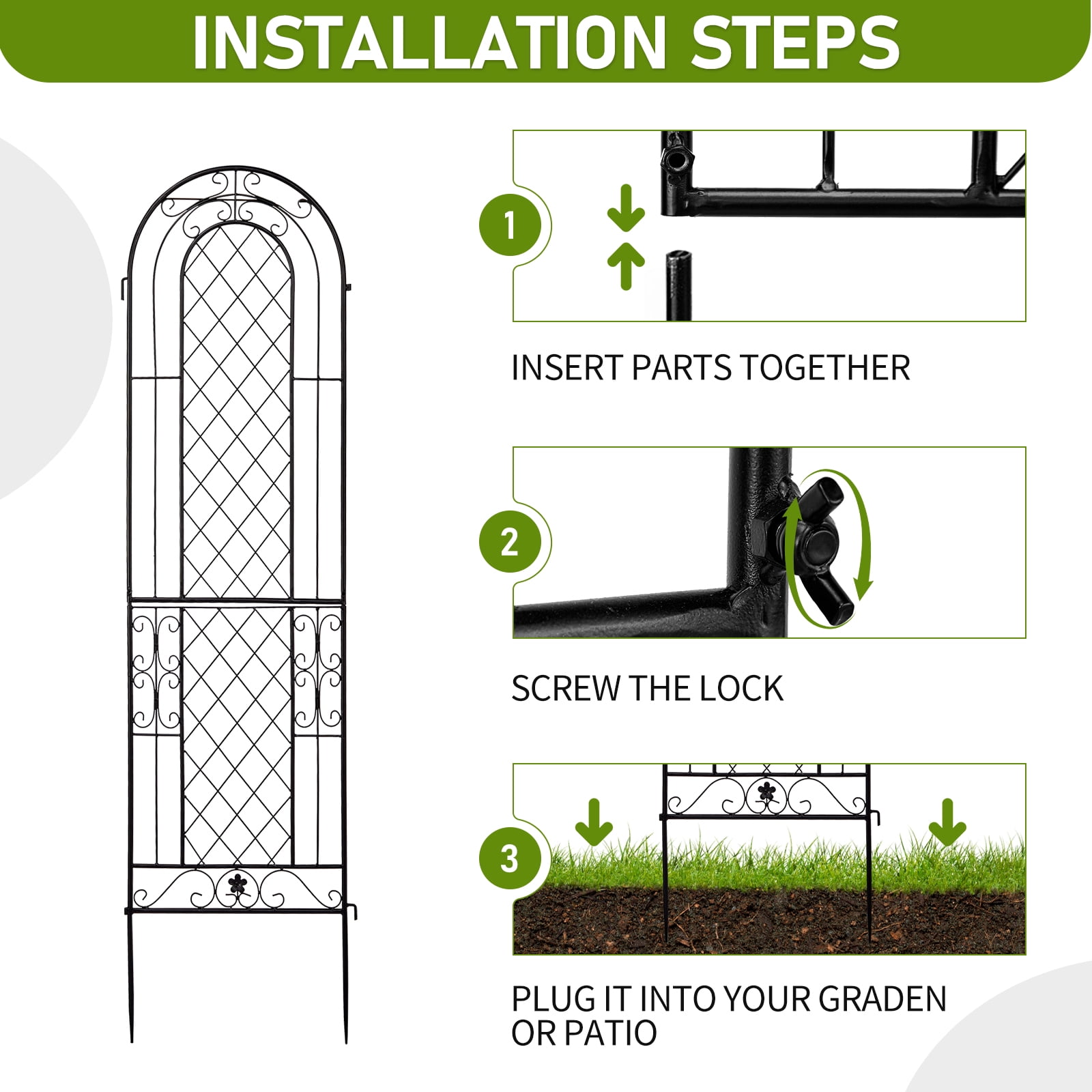 INSTALLATION STEPS

1

INSERT PARTS TOGETHER

2

SCREW THE LOCK

3

PLUG IT INTO YOUR GRADEN OR PATIO