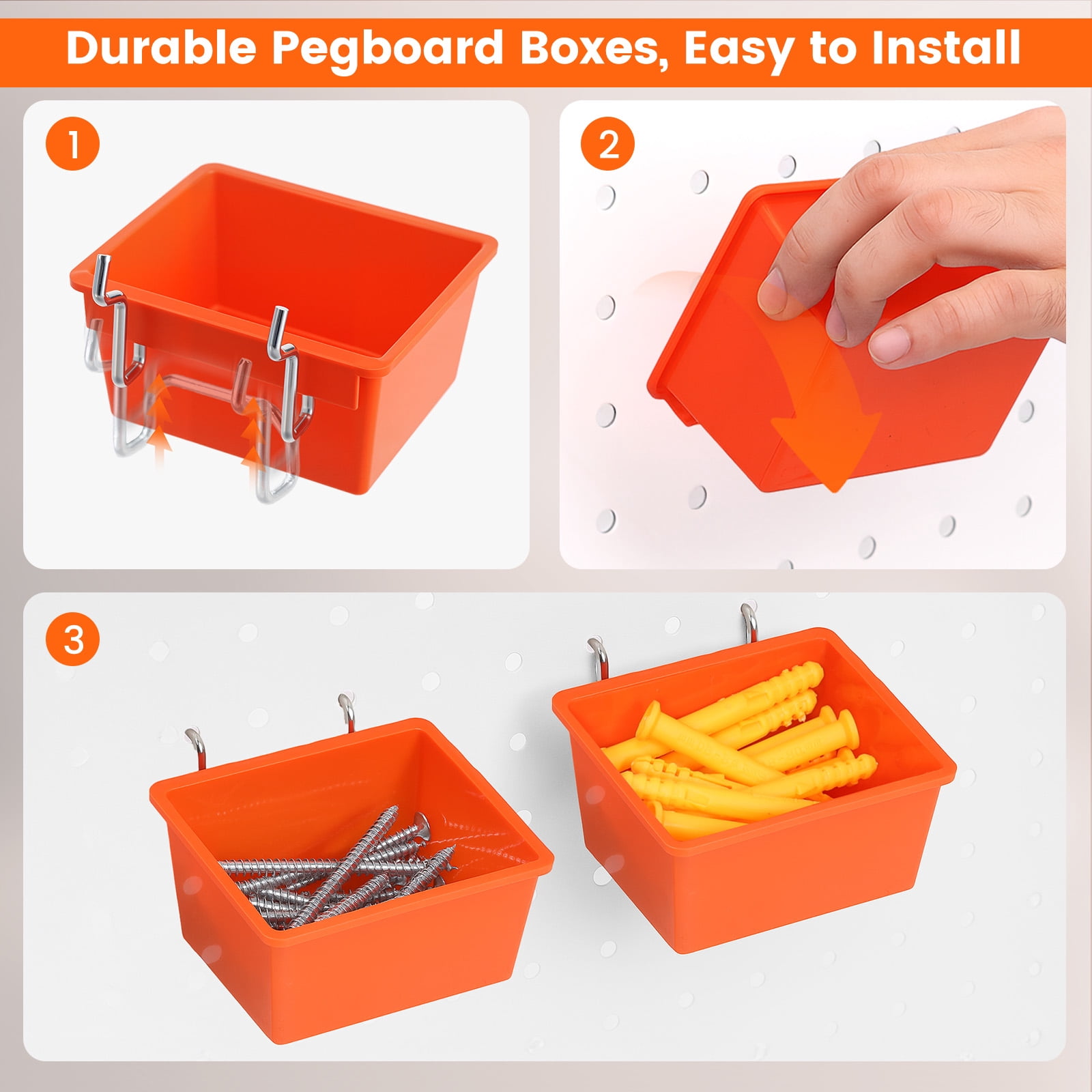 Durable Pegboard Boxes, Easy to Install

1

2

3