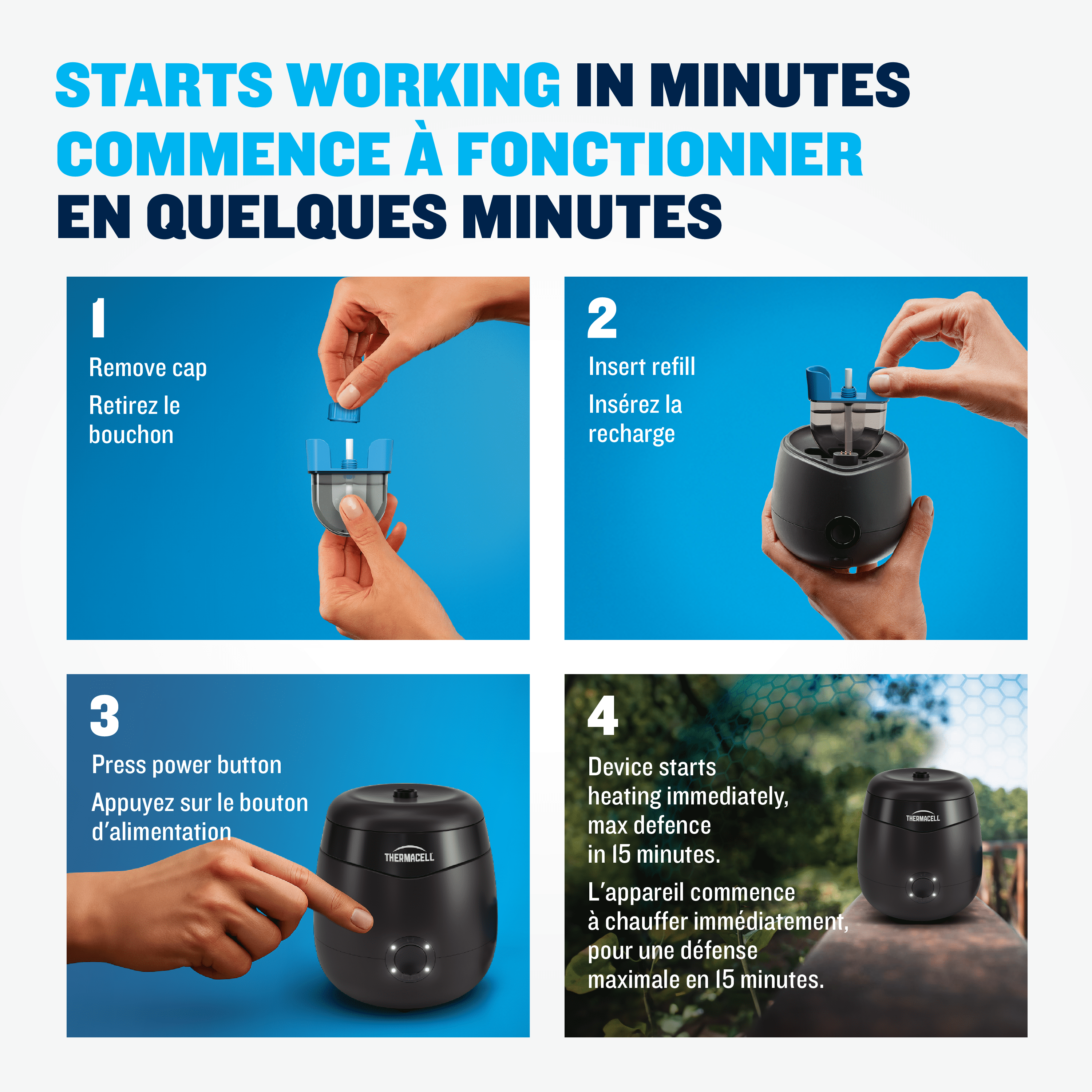 STARTS WORKING IN MINUTES
COMMENCE À FONCTIONNER EN QUELQUES MINUTES

1
Remove cap
Retirez le bouchon

2
Insert refill
Insérez la recharge

3
Press power button
Appuyez sur le bouton d'alimentation

THERMACELL

4
Device starts heating immediately, max defence in 15 minutes.
L'appareil commence à chauffer immédiatement, pour une défense maximale en 15 minutes.

THERMACELL