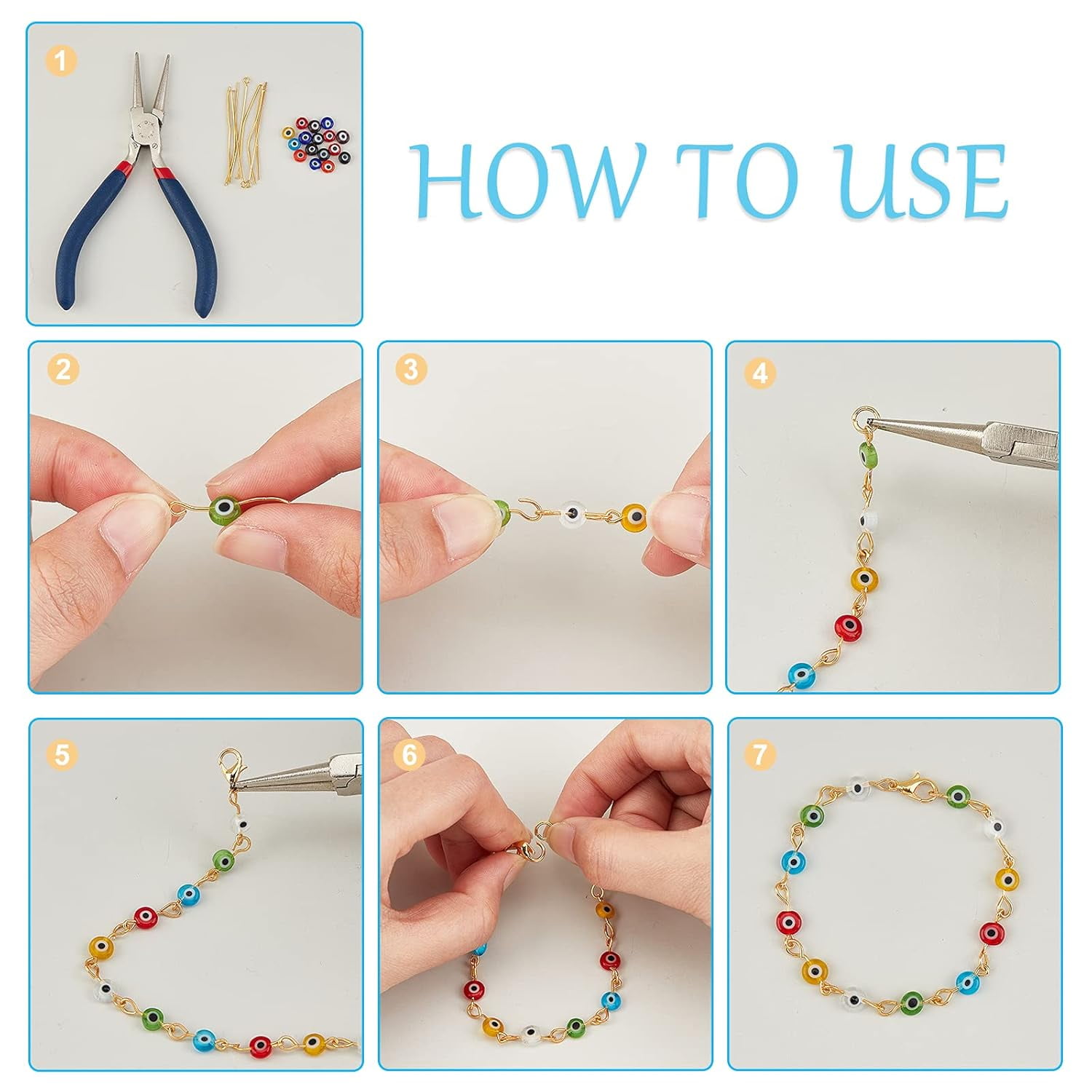 1

HOW TO USE

2

3

4

5

6

7