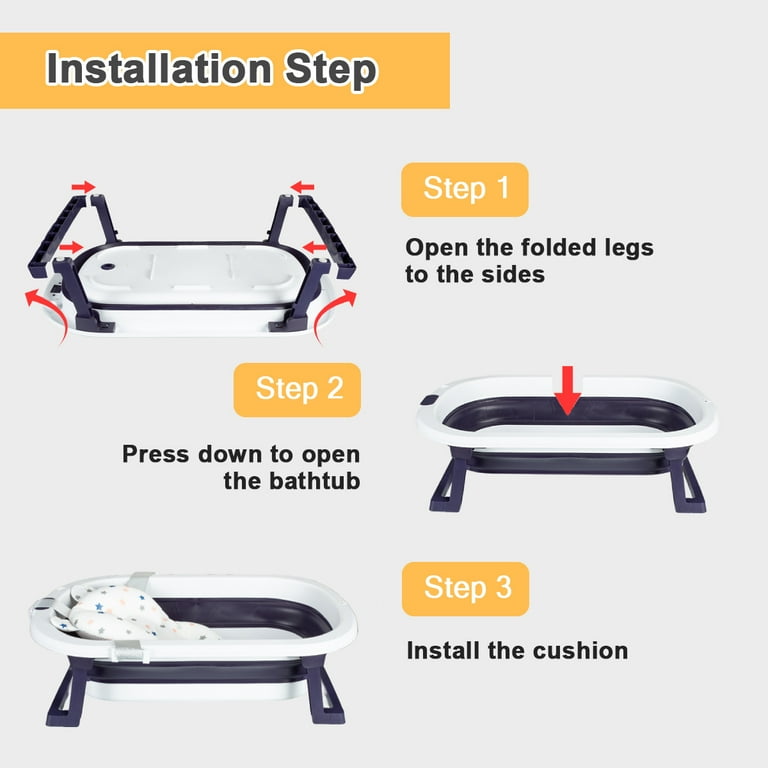 Installation Step

Step 1

Open the folded legs to the sides

Step 2

Press down to open the bathtub

Step 3

Install the cushion