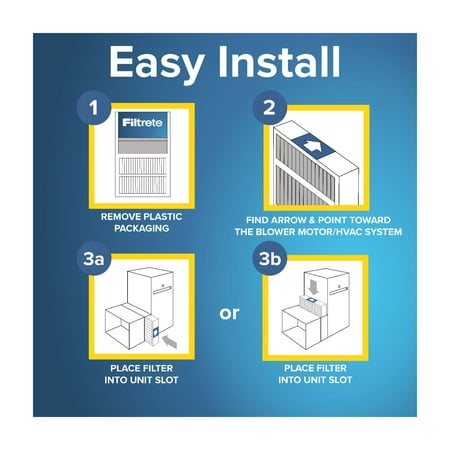 Easy Install

1

Filtrete

REMOVE PLASTIC PACKAGING

2

FIND ARROW & POINT TOWARD THE BLOWER MOTOR/HVAC SYSTEM

3a

PLACE FILTER INTO UNIT SLOT

or

3b

PLACE FILTER INTO UNIT SLOT