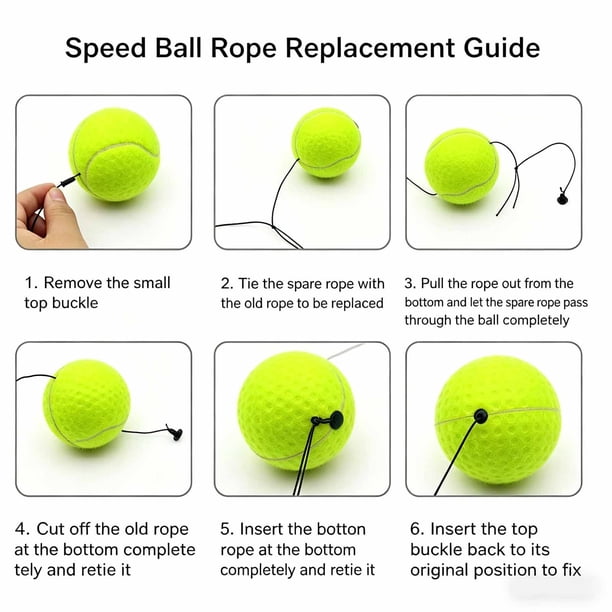 Speed Ball Rope Replacement Guide

1. Remove the small top buckle

2. Tie the spare rope with the old rope to be replaced

3. Pull the rope out from the bottom and let the spare rope pass through the ball completely

4. Cut off the old rope at the bottom complete tely and retie it

5. Insert the botton rope at the bottom completely and retie it

6. Insert the top buckle back to its original position to fix