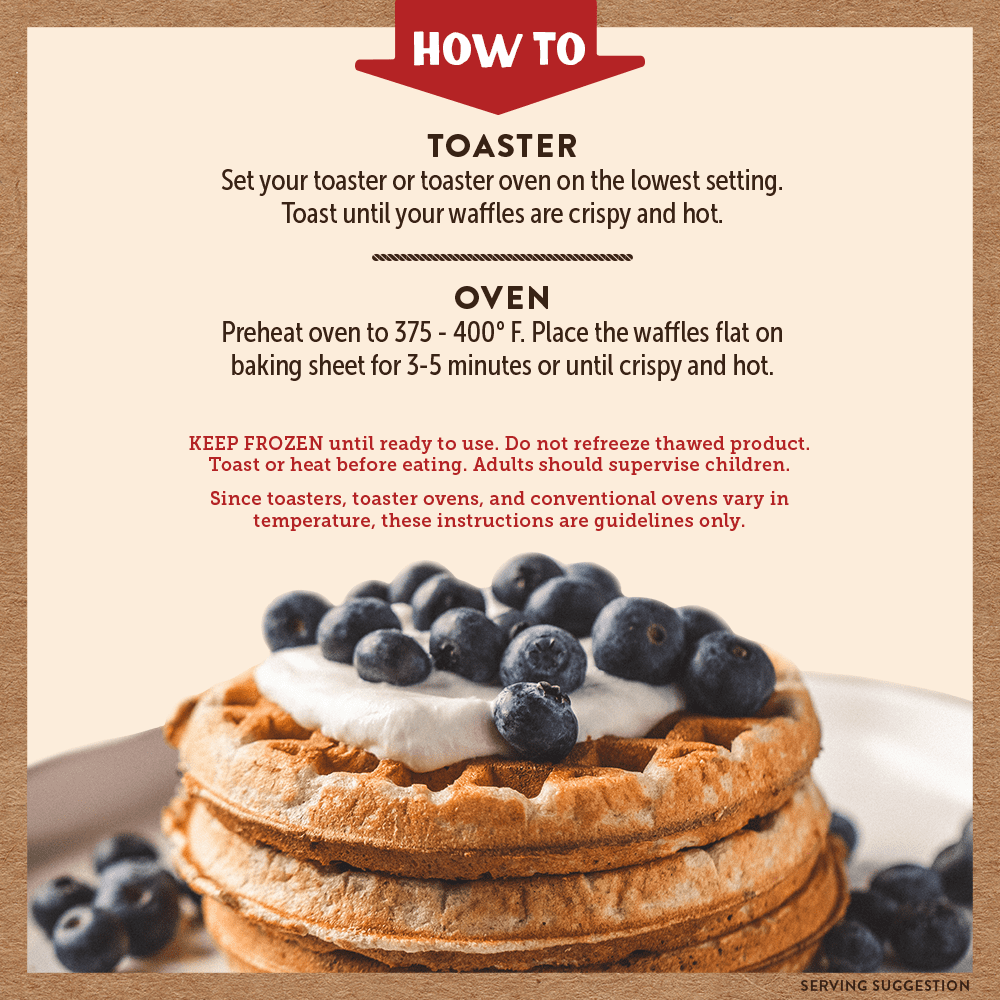 HOW TO

TOASTER
Set your toaster or toaster oven on the lowest setting. Toast until your waffles are crispy and hot.

OVEN
Preheat oven to 375 - 400° F. Place the waffles flat on baking sheet for 3-5 minutes or until crispy and hot.

KEEP FROZEN until ready to use. Do not refreeze thawed product. Toast or heat before eating. Adults should supervise children.

Since toasters, toaster ovens, and conventional ovens vary in temperature, these instructions are guidelines only.

SERVING SUGGESTION